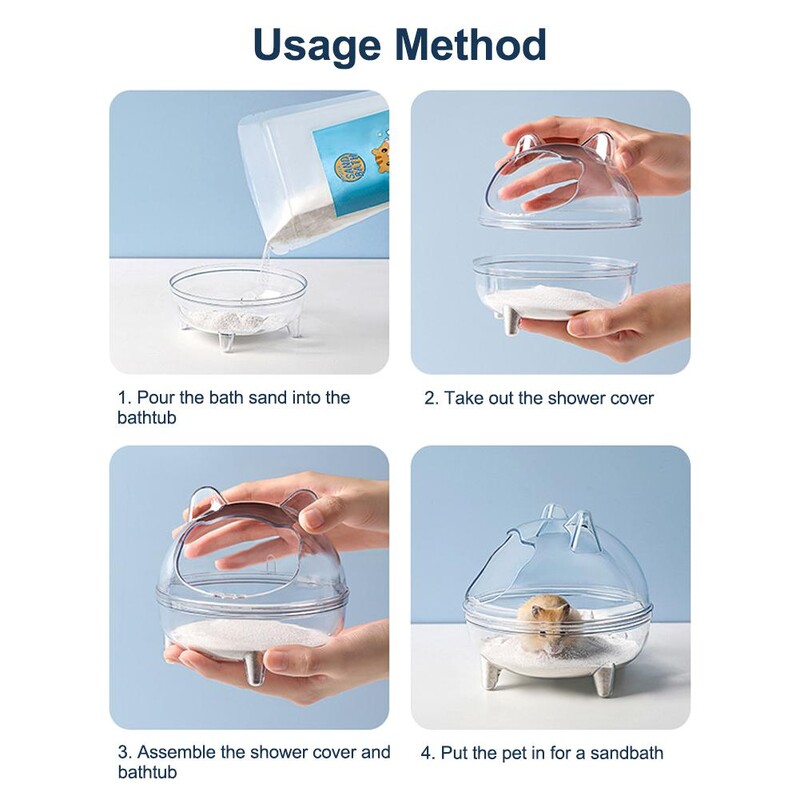 Usage Method

SAND BATH

1. Pour the bath sand into the bathtub

2. Take out the shower cover

3. Assemble the shower cover and bathtub

4. Put the pet in for a sandbath