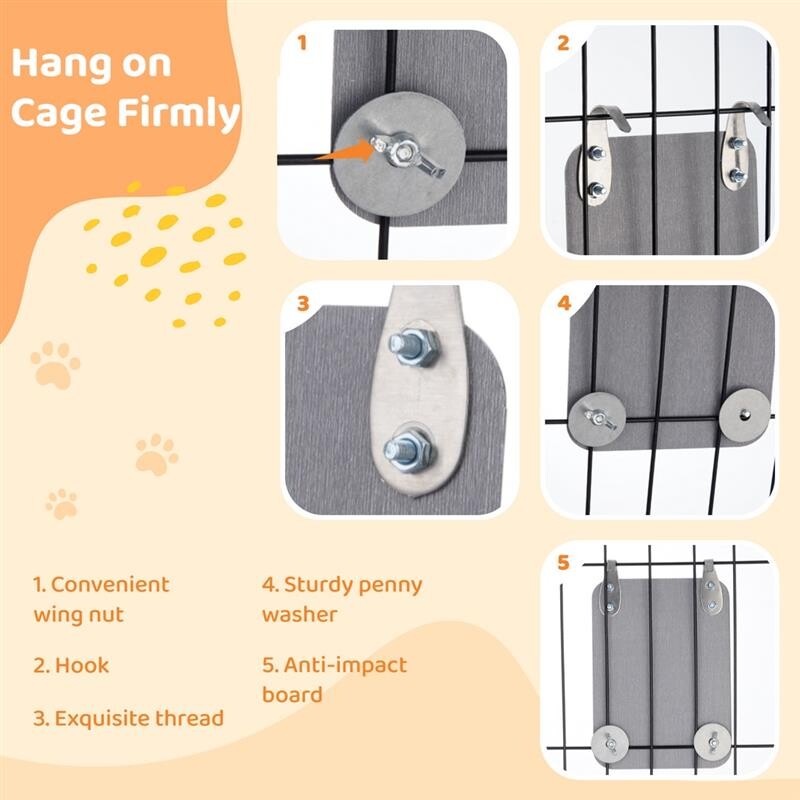 Hang on Cage Firmly

1

2

3

4

5

1. Convenient wing nut

2. Hook

3. Exquisite thread

4. Sturdy penny washer

5. Anti-impact board