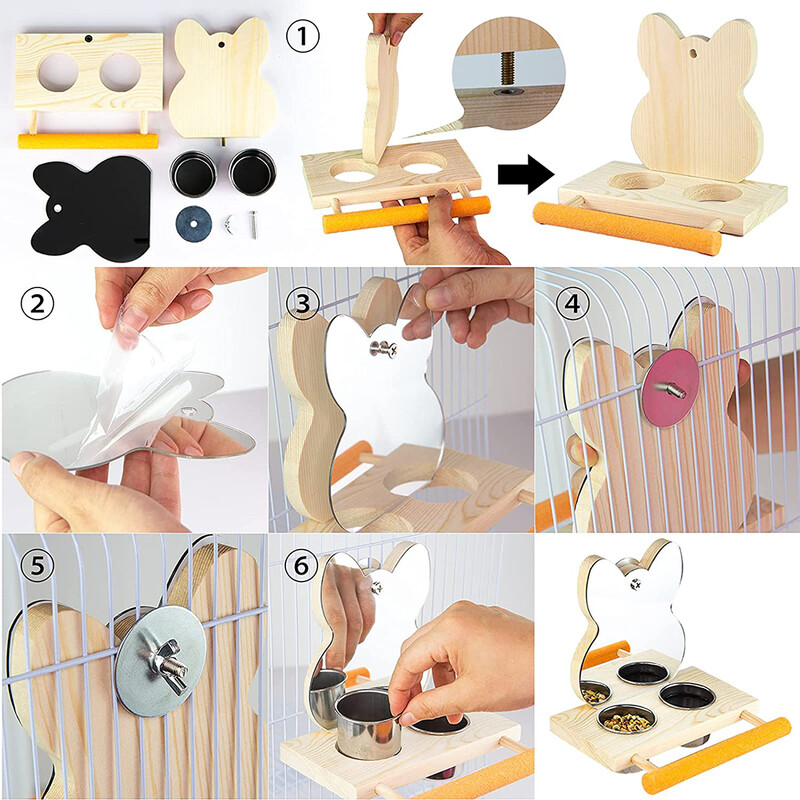 ①
②
③
④
⑤
⑥