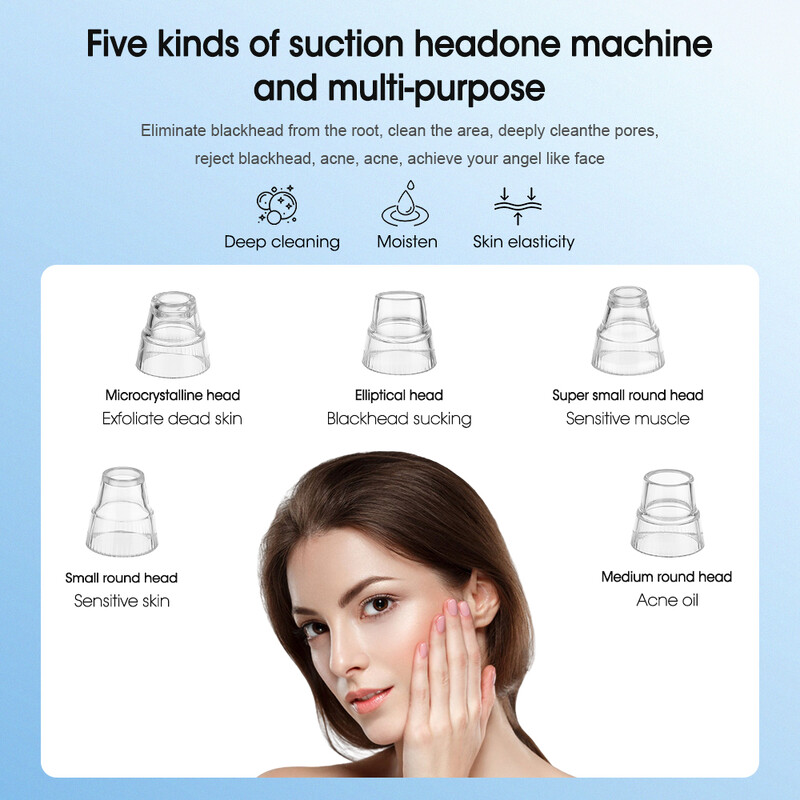 Five kinds of suction headone machine and multi-purpose

Eliminate blackhead from the root, clean the area, deeply cleanthe pores, reject blackhead, acne, acne, achieve your angel like face

Deep cleaning

Moisten

Skin elasticity

Microcrystalline head
Exfoliate dead skin

Elliptical head
Blackhead sucking

Super small round head
Sensitive muscle

Small round head
Sensitive skin

Medium round head
Acne oil