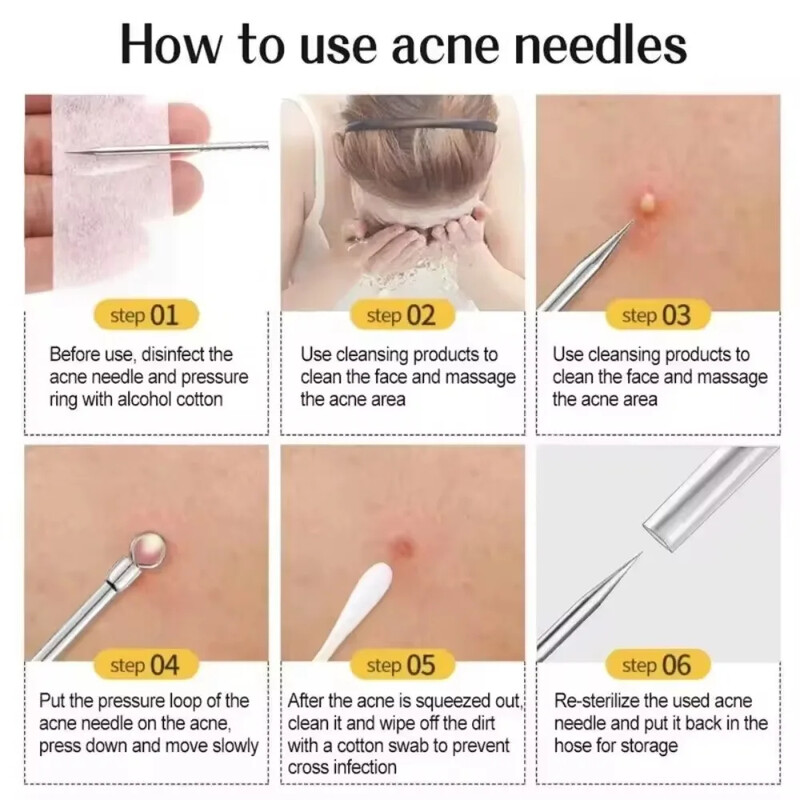 How to use acne needles

step 01

Before use, disinfect the acne needle and pressure ring with alcohol cotton

step 02

Use cleansing products to clean the face and massage the acne area

step 03

Use cleansing products to clean the face and massage the acne area

step 04

Put the pressure loop of the acne needle on the acne, press down and move slowly

step 05

After the acne is squeezed out, clean it and wipe off the dirt with a cotton swab to prevent cross infection

step 06

Re-sterilize the used acne needle and put it back in the hose for storage