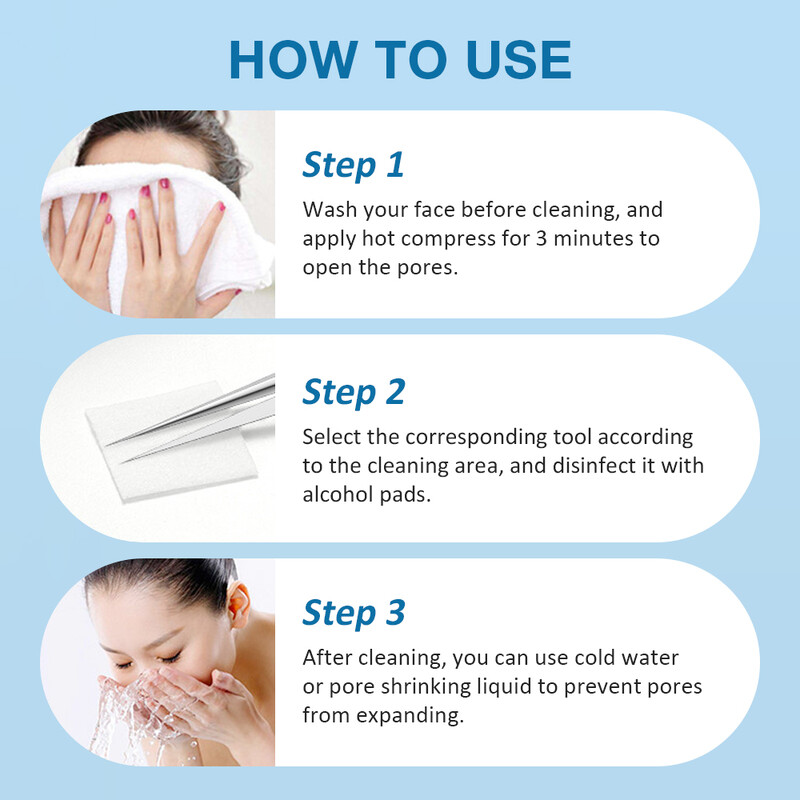 HOW TO USE

Step 1

Wash your face before cleaning, and apply hot compress for 3 minutes to open the pores.

Step 2

Select the corresponding tool according to the cleaning area, and disinfect it with alcohol pads.

Step 3

After cleaning, you can use cold water or pore shrinking liquid to prevent pores from expanding.