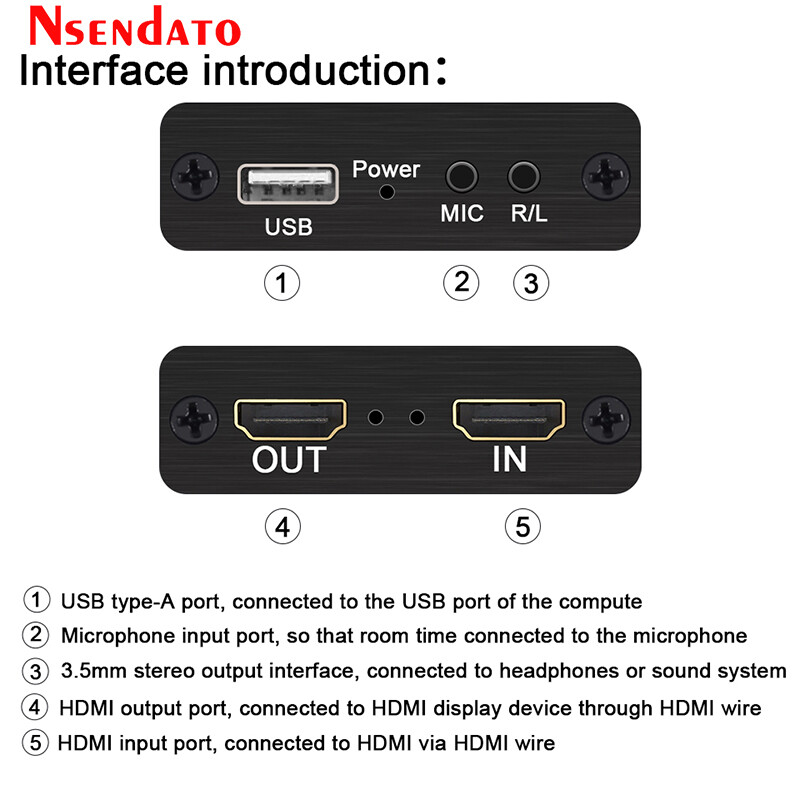 Nsendato
Interface introduction:

USB
Power
MIC
R/L

①
②
③

OUT
IN

④
⑤

① USB type-A port, connected to the USB port of the compute
② Microphone input port, so that room time connected to the microphone
③ 3.5mm stereo output interface, connected to headphones or sound system
④ HDMI output port, connected to HDMI display device through HDMI wire
⑤ HDMI input port, connected to HDMI via HDMI wire