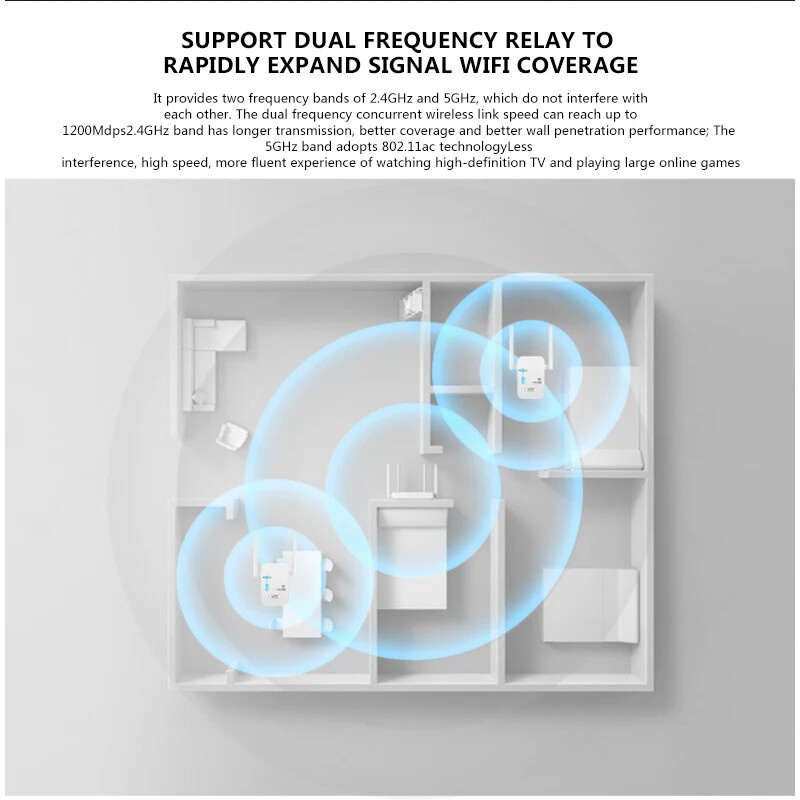 SUPPORT DUAL FREQUENCY RELAY TO RAPIDLY EXPAND SIGNAL WIFI COVERAGE

It provides two frequency bands of 2.4GHz and 5GHz, which do not interfere with each other. The dual frequency concurrent wireless link speed can reach up to 1200Mdps2.4GHz band has longer transmission, better coverage and better wall penetration performance; The 5GHz band adopts 802.11ac technologyLess interference, high speed, more fluent experience of watching high-definition TV and playing large online games