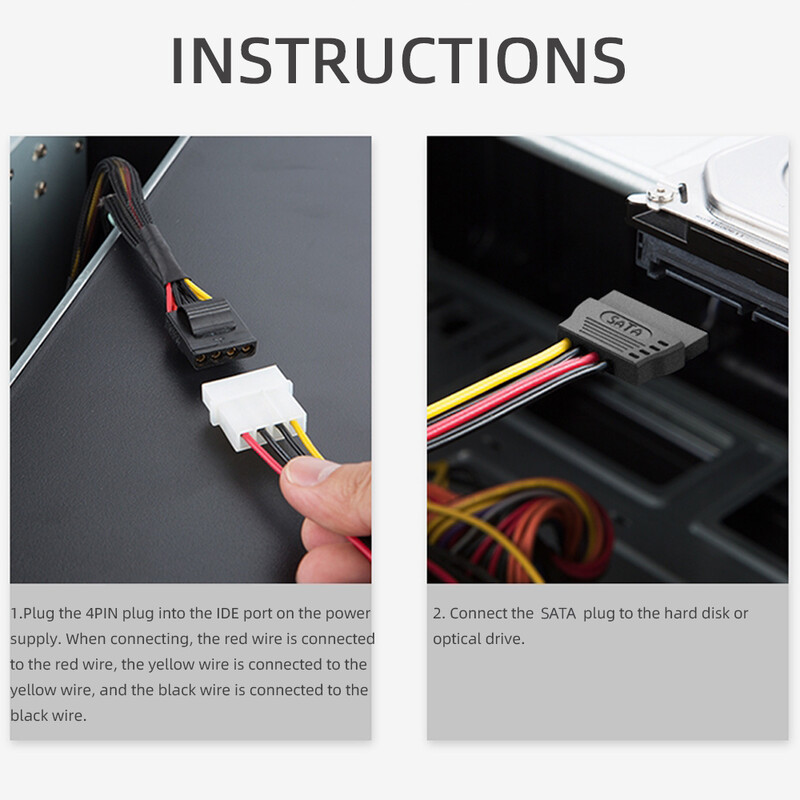 INSTRUCTIONS

SATA

1.Plug the 4PIN plug into the IDE port on the power supply. When connecting, the red wire is connected to the red wire, the yellow wire is connected to the yellow wire, and the black wire is connected to the black wire.

2. Connect the SATA plug to the hard disk or optical drive.