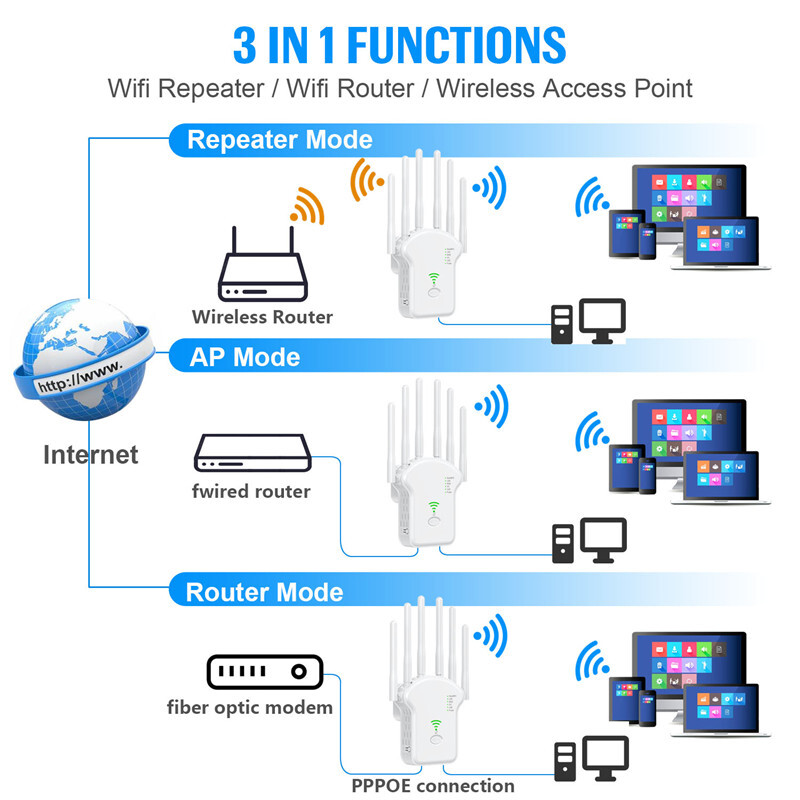 3 IN 1 FUNCTIONS
Wifi Repeater / Wifi Router / Wireless Access Point

Repeater Mode

Wireless Router

http://www.

Internet

AP Mode

fwired router

Router Mode

fiber optic modem

PPPOE connection