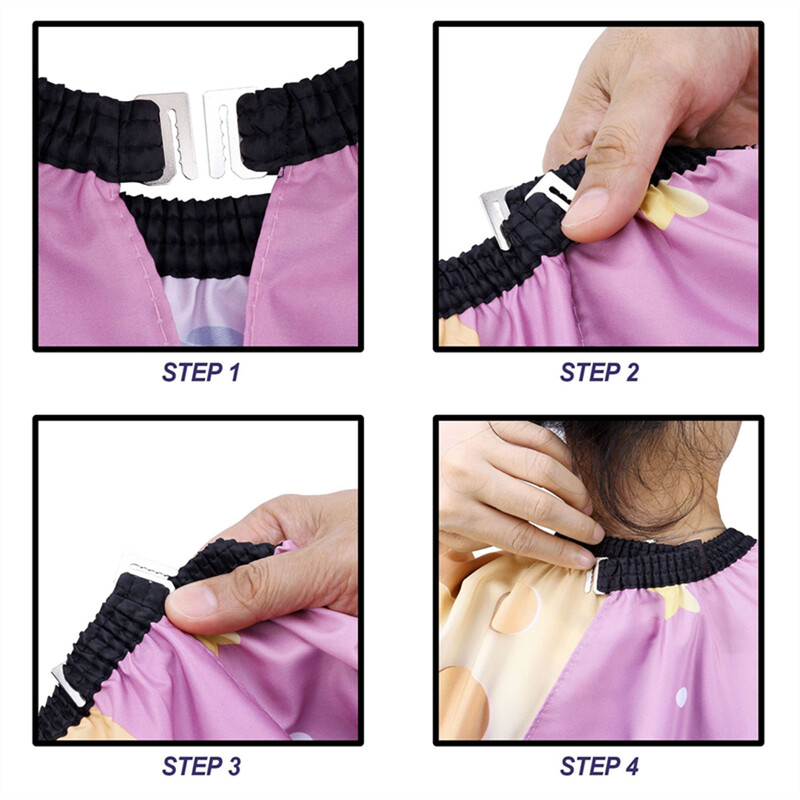 STEP 1

STEP 2

STEP 3

STEP 4