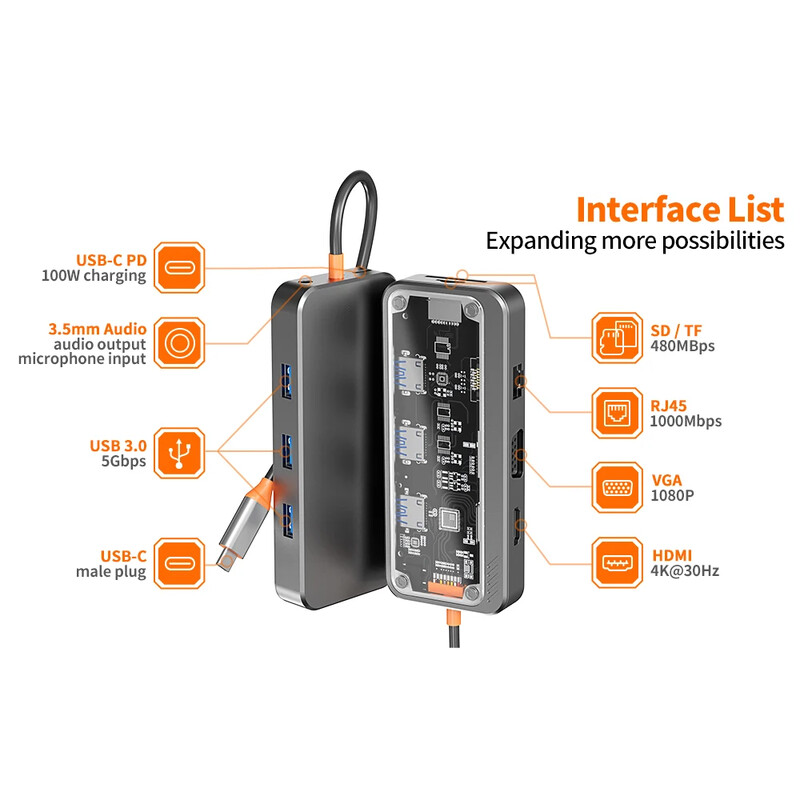 Interface List
Expanding more possibilities

USB-C PD
100W charging

3.5mm Audio
audio output
microphone input

USB 3.0
5Gbps

USB-C
male plug

SD / TF
480MBps

RJ45
1000Mbps

VGA
1080P

HDMI
4K@30Hz