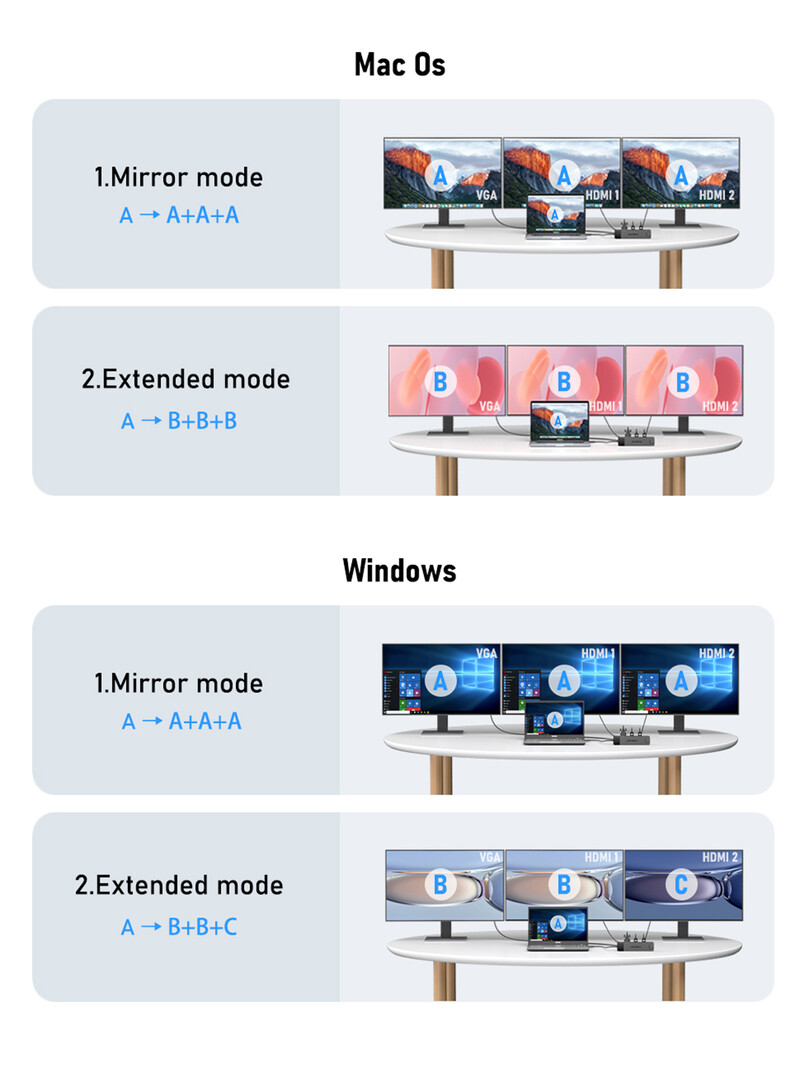 Mac Os

1.Mirror mode
A → A+A+A

A VGA
A HDMI 1
A HDMI 2
A

2.Extended mode
A → B+B+B

B VGA
B HDMI 1
B HDMI 2
A

Windows

1.Mirror mode
A → A+A+A

VGA A
HDMI 1 A
HDMI 2 A
A

2.Extended mode
A → B+B+C

VGA B
HDMI 1 B
HDMI 2 C
A