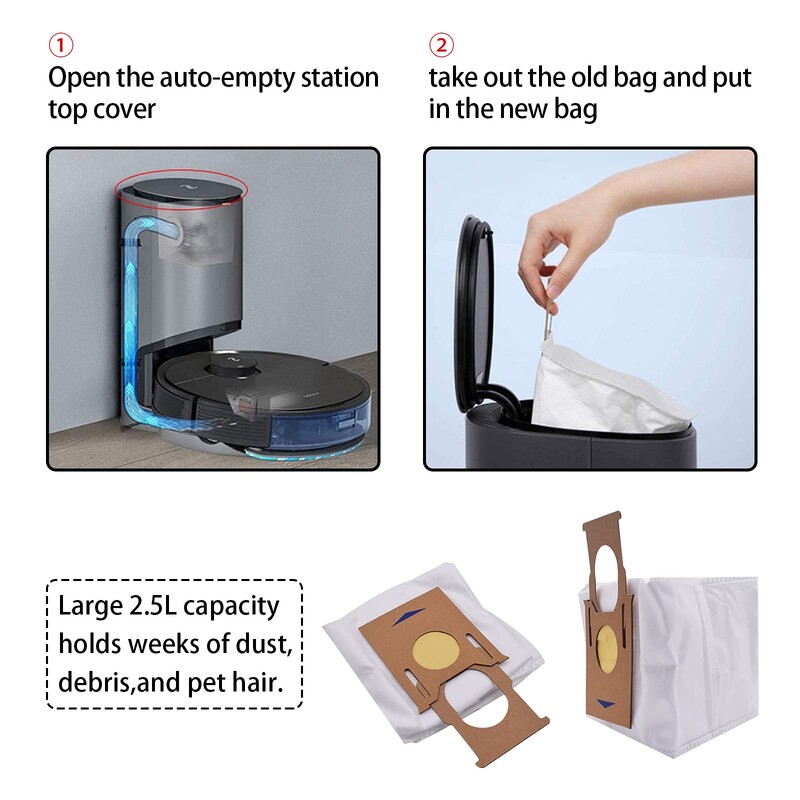 ①
Open the auto-empty station top cover

②
take out the old bag and put in the new bag

Large 2.5L capacity holds weeks of dust, debris,and pet hair.