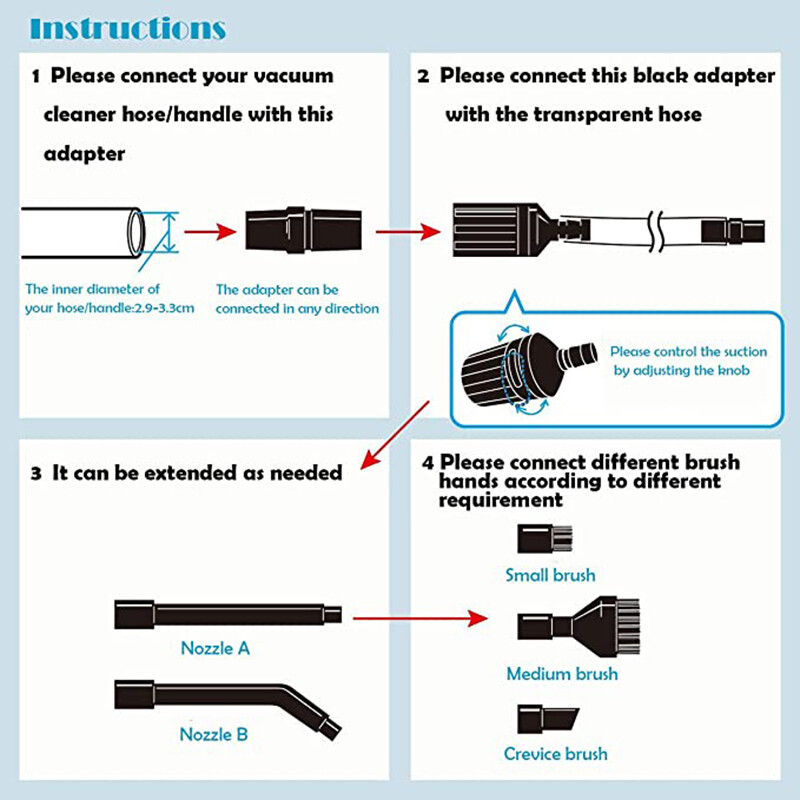 Instructions

1 Please connect your vacuum cleaner hose/handle with this adapter

The inner diameter of your hose/handle:2.9-3.3cm

The adapter can be connected in any direction

2 Please connect this black adapter with the transparent hose

Please control the suction by adjusting the knob

3 It can be extended as needed

Nozzle A

Nozzle B

4 Please connect different brush hands according to different requirement

Small brush

Medium brush

Crevice brush