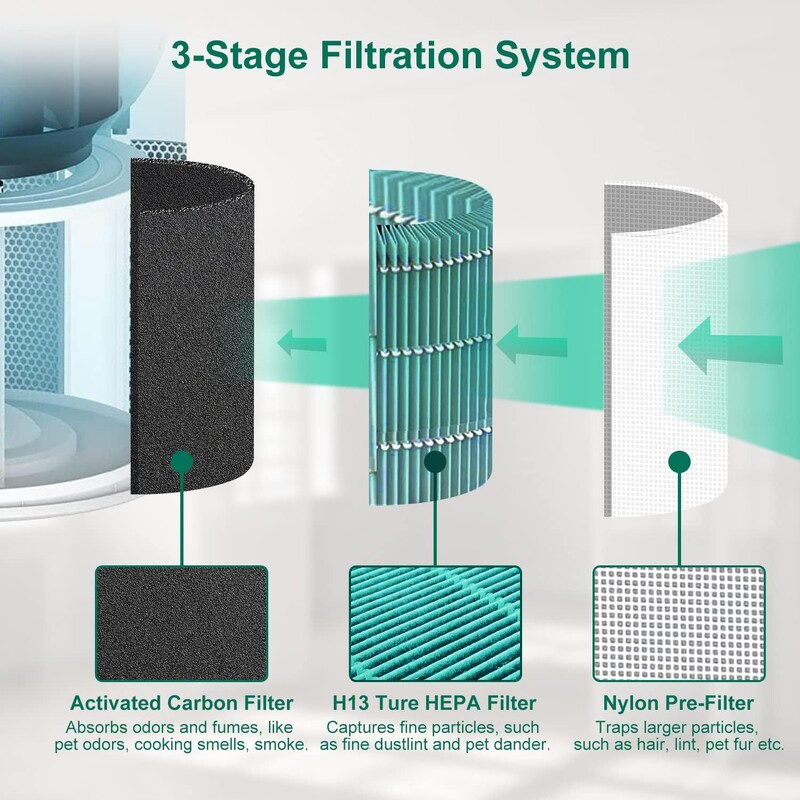 3-Stage Filtration System

Activated Carbon Filter
Absorbs odors and fumes, like pet odors, cooking smells, smoke.

H13 Ture HEPA Filter
Captures fine particles, such as fine dustlint and pet dander.

Nylon Pre-Filter
Traps larger particles, such as hair, lint, pet fur etc.