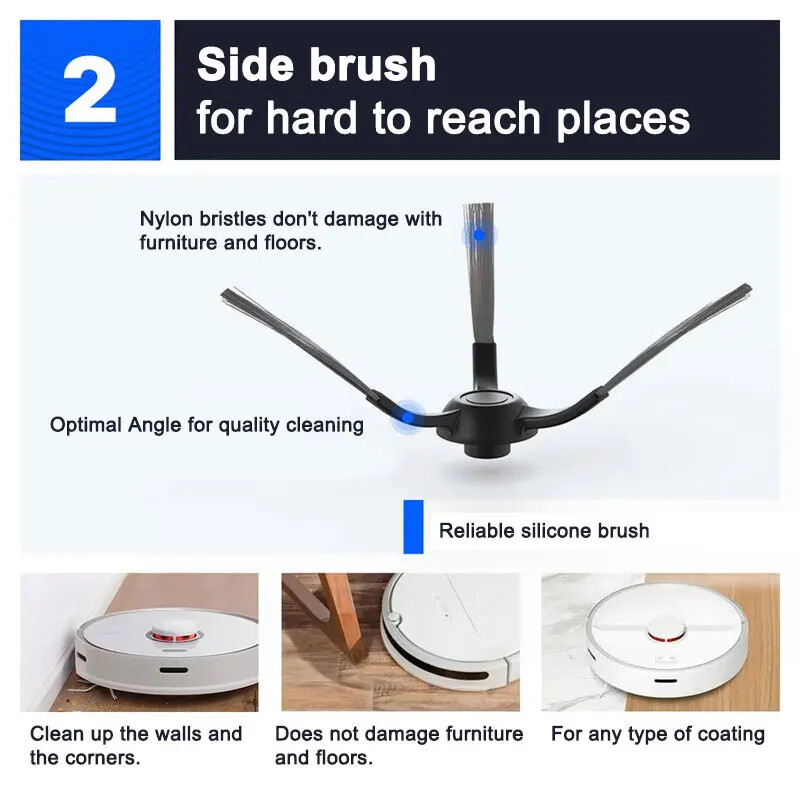 2

Side brush
for hard to reach places

Nylon bristles don't damage with furniture and floors.

Optimal Angle for quality cleaning

Reliable silicone brush

Clean up the walls and the corners.

Does not damage furniture and floors.

For any type of coating