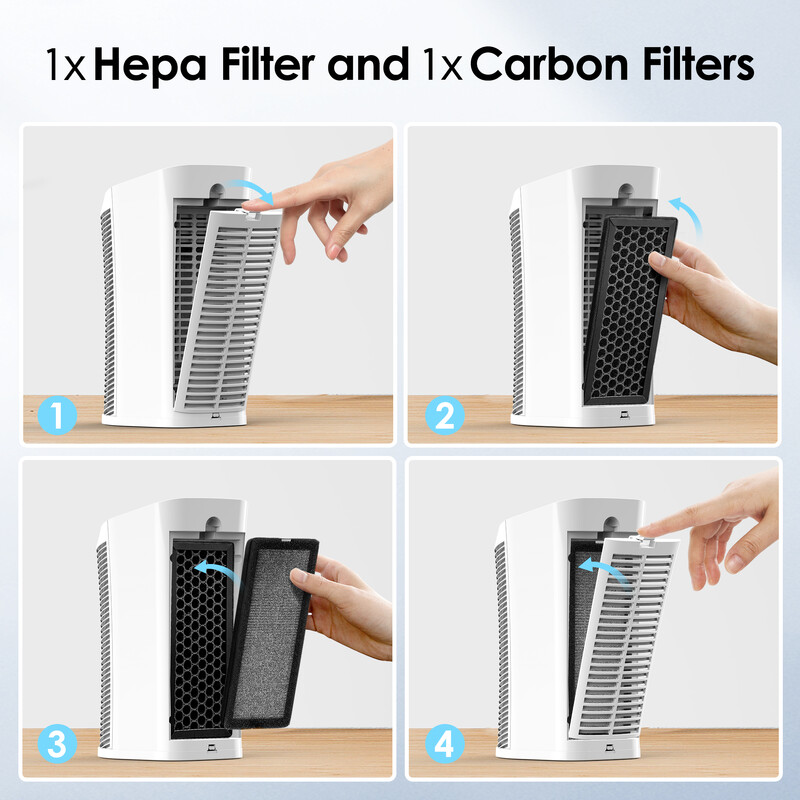 1x Hepa Filter and 1x Carbon Filters

1

2

3

4