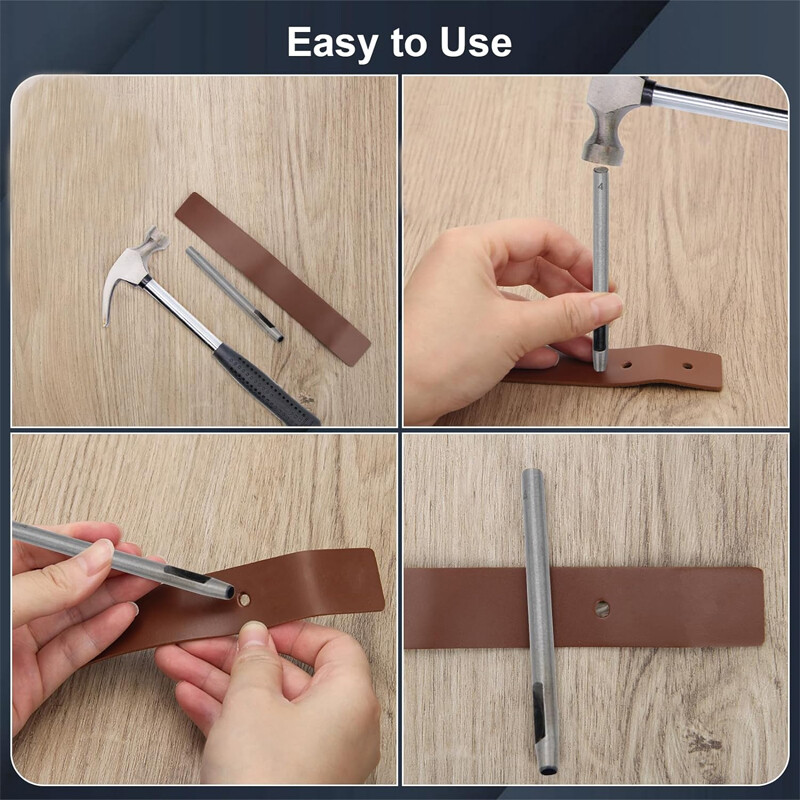 Easy to Use

4