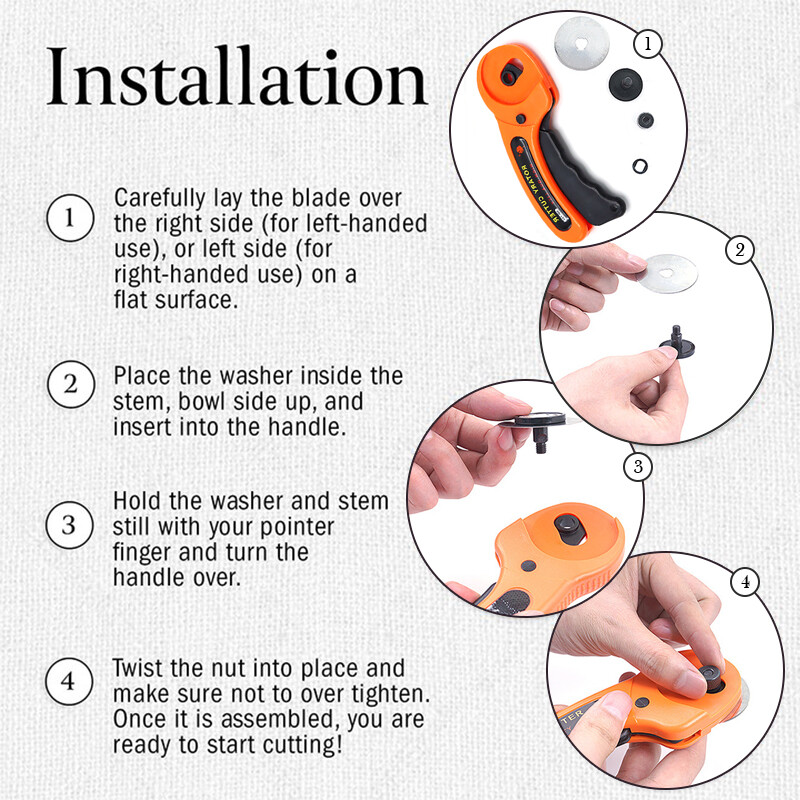 Installation

1 Carefully lay the blade over the right side (for left-handed use), or left side (for right-handed use) on a flat surface.

2 Place the washer inside the stem, bowl side up, and insert into the handle.

3 Hold the washer and stem still with your pointer finger and turn the handle over.

4 Twist the nut into place and make sure not to over tighten. Once it is assembled, you are ready to start cutting!

1

ROTARY CUTTER

2

3

4

TER