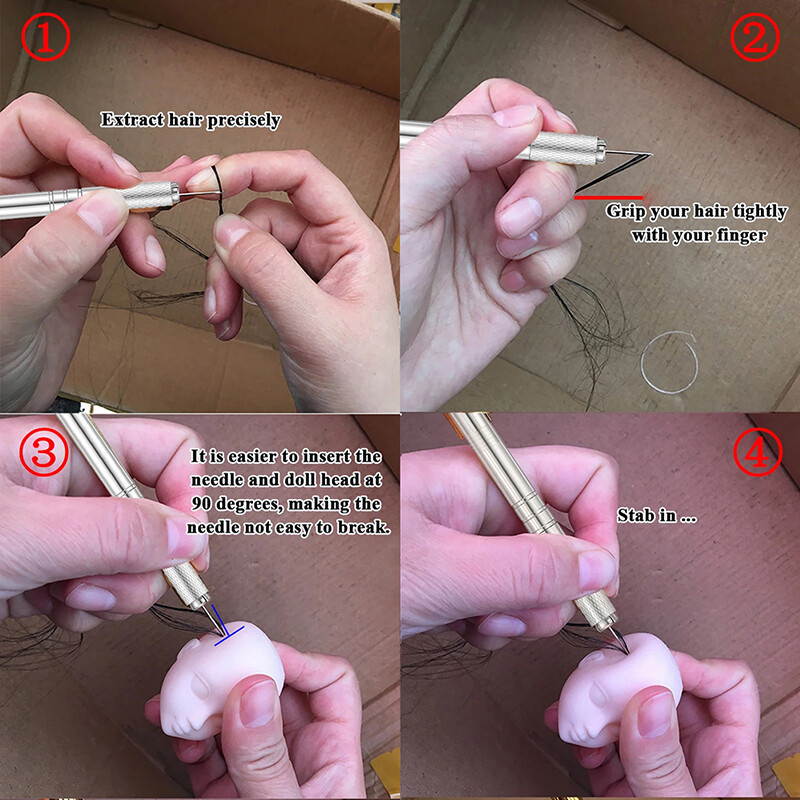 ①

Extract hair precisely

②

Grip your hair tightly with your finger

③

It is easier to insert the needle and doll head at 90 degrees, making the needle not easy to break.

④

Stab in ...