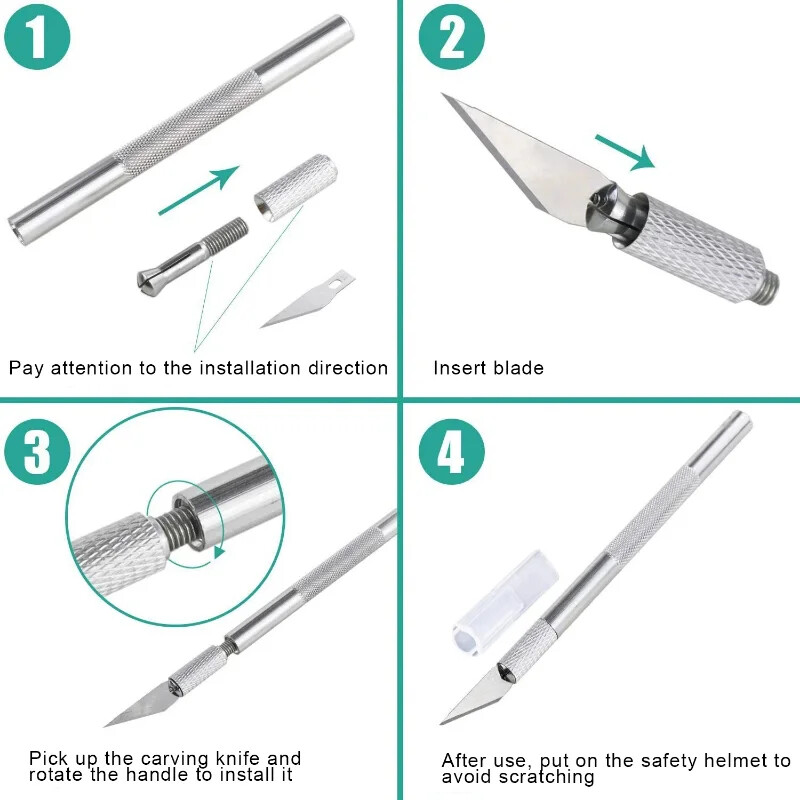 1

Pay attention to the installation direction

2

Insert blade

3

Pick up the carving knife and rotate the handle to install it

4

After use, put on the safety helmet to avoid scratching