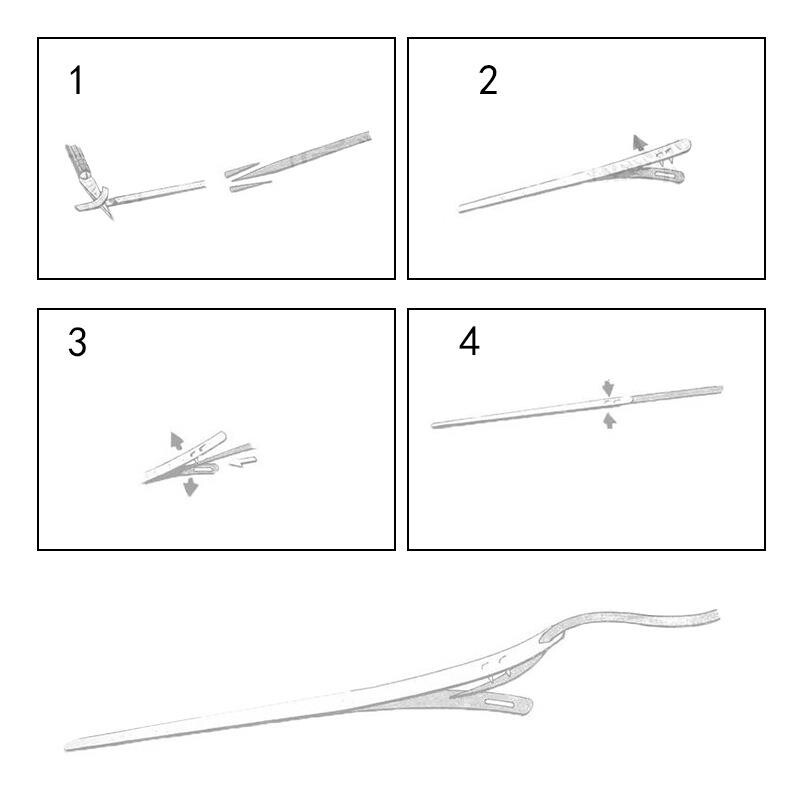 1

2

3

4