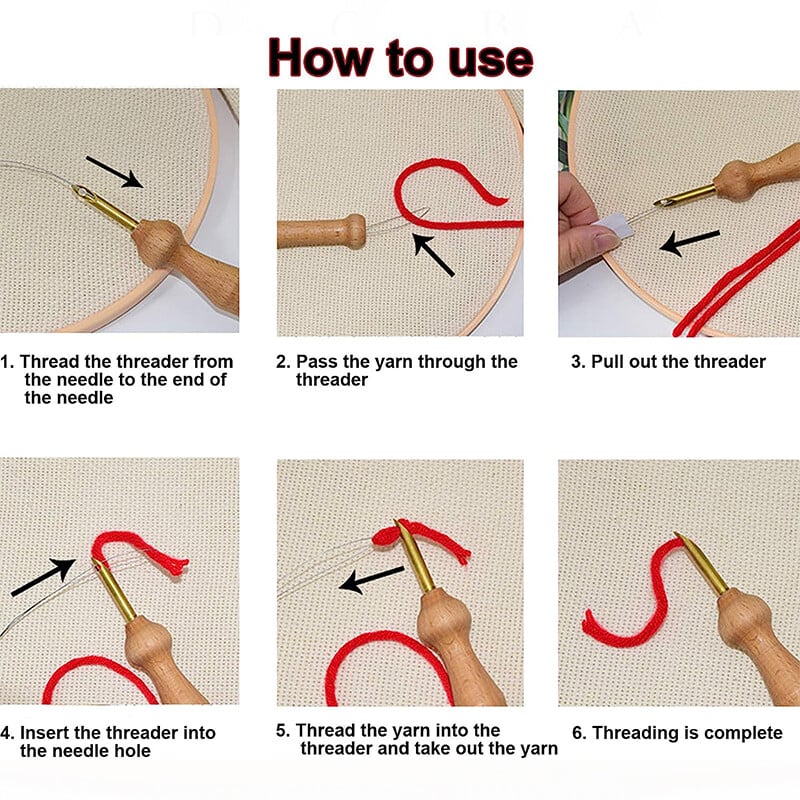 How to use

1. Thread the threader from the needle to the end of the needle

2. Pass the yarn through the threader

3. Pull out the threader

4. Insert the threader into the needle hole

5. Thread the yarn into the threader and take out the yarn

6. Threading is complete