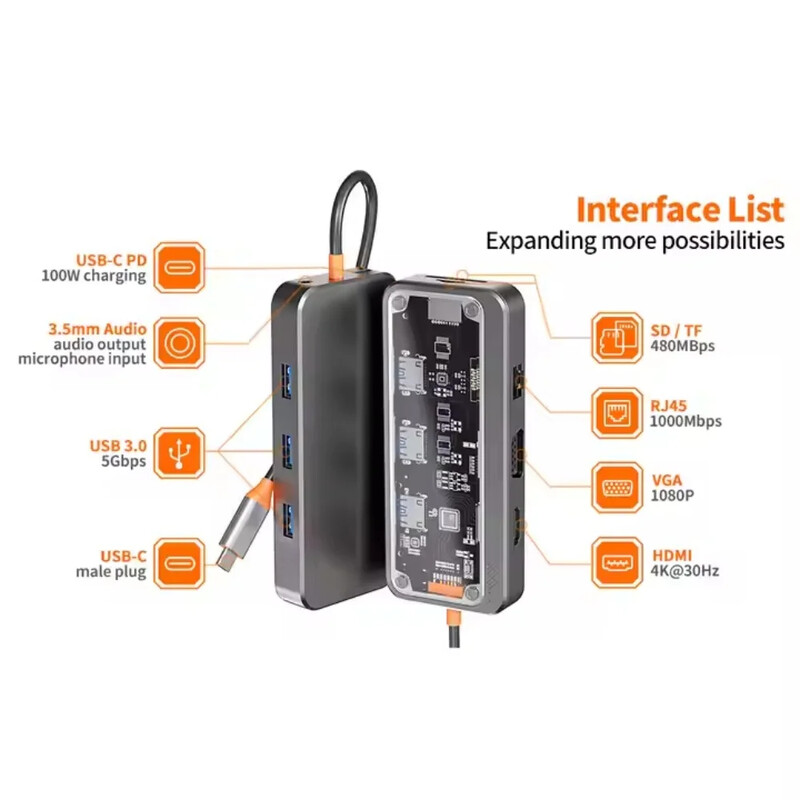 Interface List
Expanding more possibilities

USB-C PD
100W charging

3.5mm Audio
audio output
microphone input

USB 3.0
5Gbps

USB-C
male plug

SD / TF
480MBps

RJ45
1000Mbps

VGA
1080P

HDMI
4K@30Hz