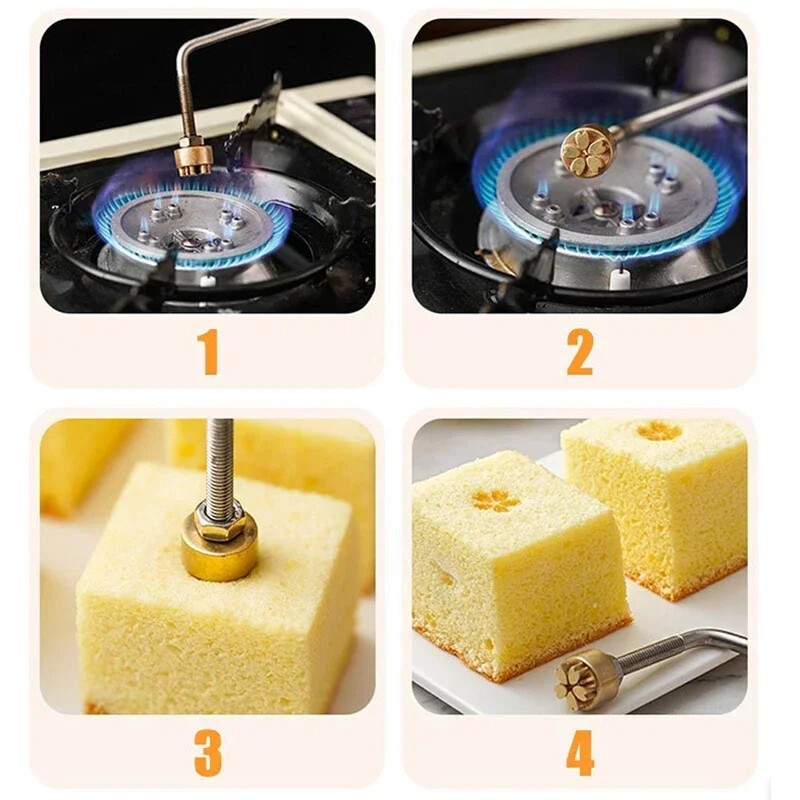 1

2

3

4