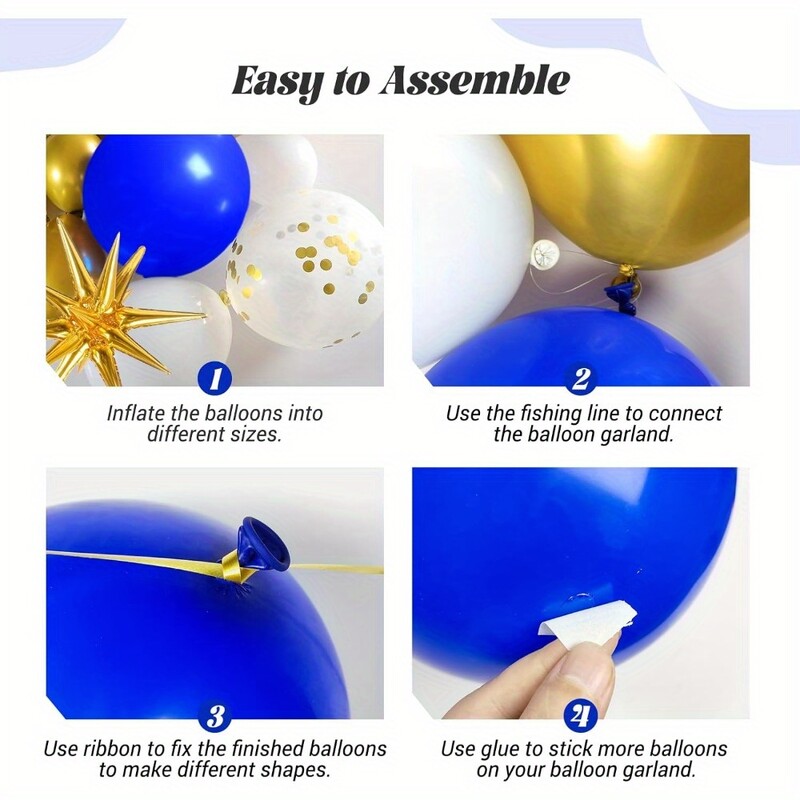 Easy to Assemble

1
Inflate the balloons into different sizes.

2
Use the fishing line to connect the balloon garland.

3
Use ribbon to fix the finished balloons to make different shapes.

4
Use glue to stick more balloons on your balloon garland.