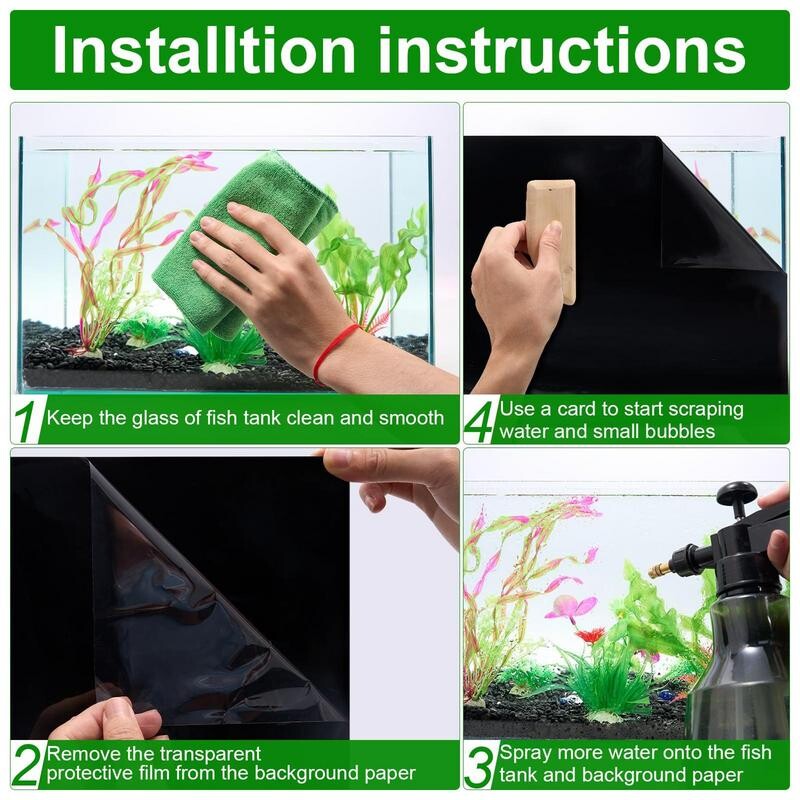 Installtion instructions

1 Keep the glass of fish tank clean and smooth

4 Use a card to start scraping water and small bubbles

2 Remove the transparent protective film from the background paper

3 Spray more water onto the fish tank and background paper