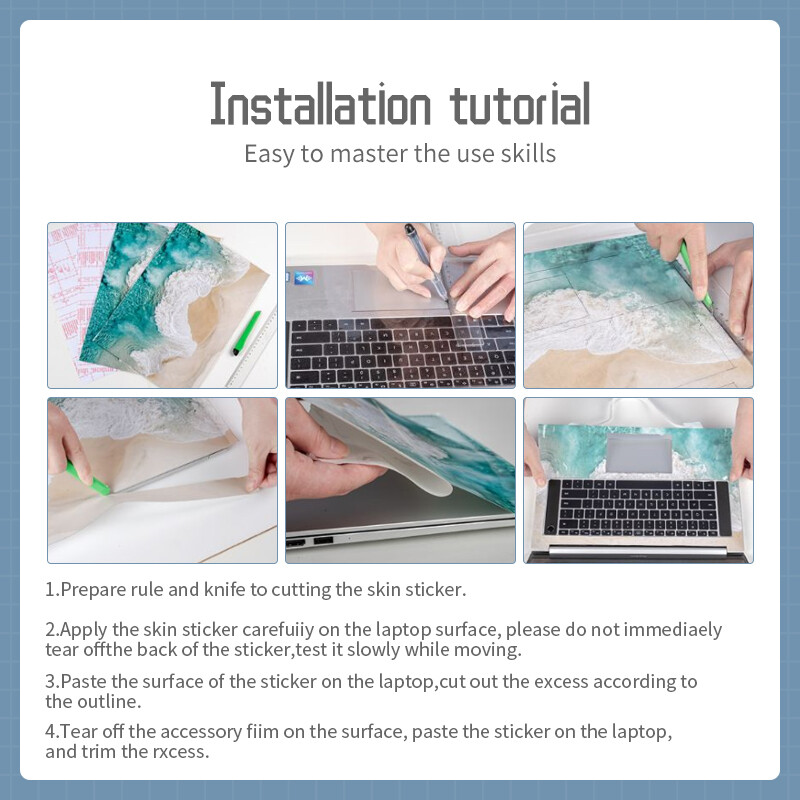 Installation tutorial
Easy to master the use skills

1.Prepare rule and knife to cutting the skin sticker.

2.Apply the skin sticker carefuiiy on the laptop surface, please do not immediaely tear offthe back of the sticker,test it slowly while moving.

3.Paste the surface of the sticker on the laptop,cut out the excess according to the outline.

4.Tear off the accessory fiim on the surface, paste the sticker on the laptop, and trim the rxcess.