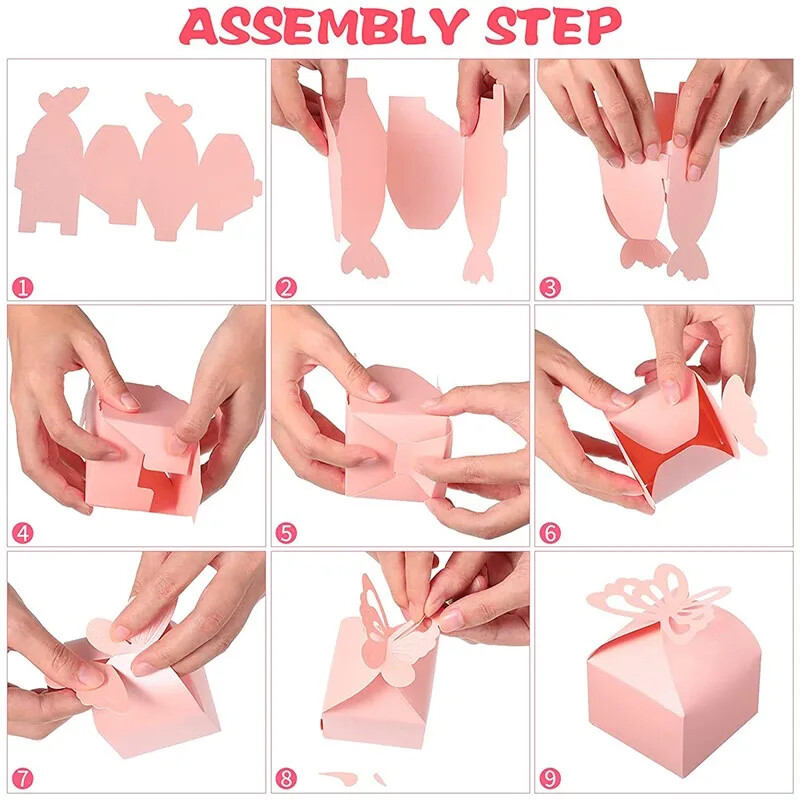 ASSEMBLY STEP

1

2

3

4

5

6

7

8

9