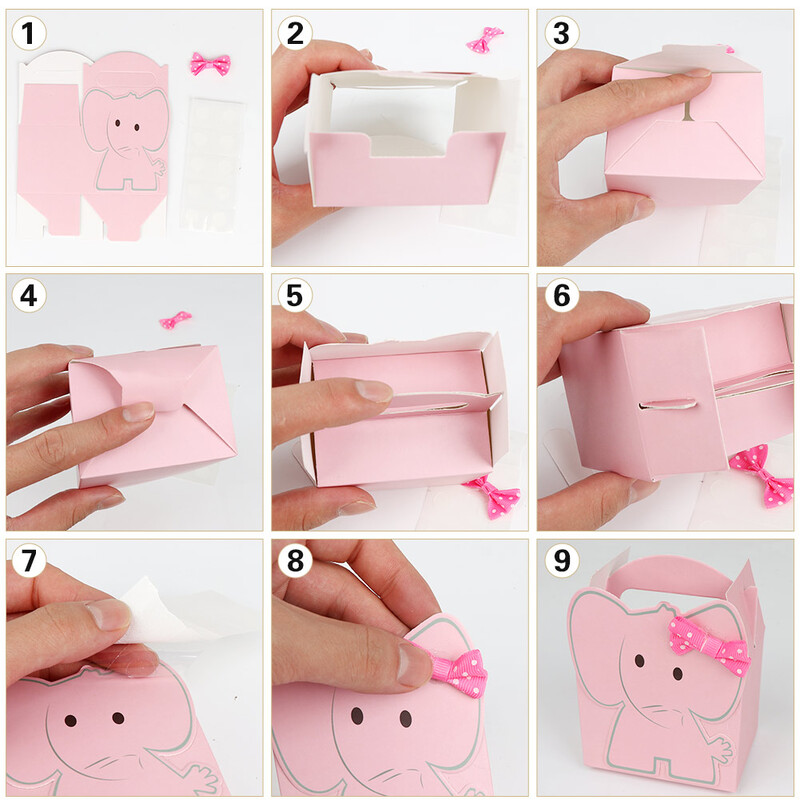 1
2
3
4
5
6
7
8
9