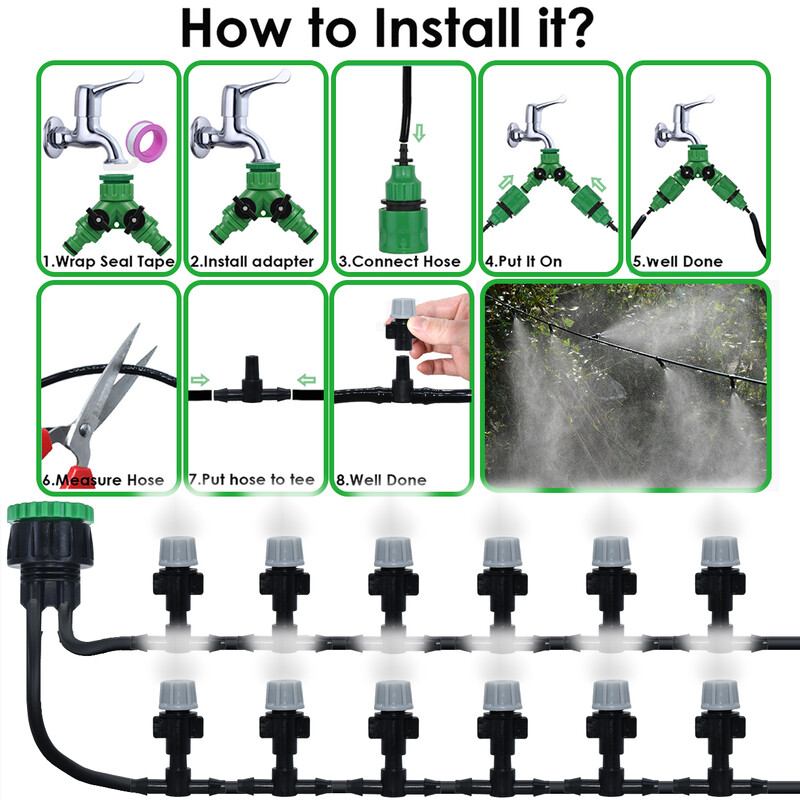 How to Install it?

1.Wrap Seal Tape

2.Install adapter

3.Connect Hose

4.Put It On

5.well Done

6.Measure Hose

7.Put hose to tee

8.Well Done