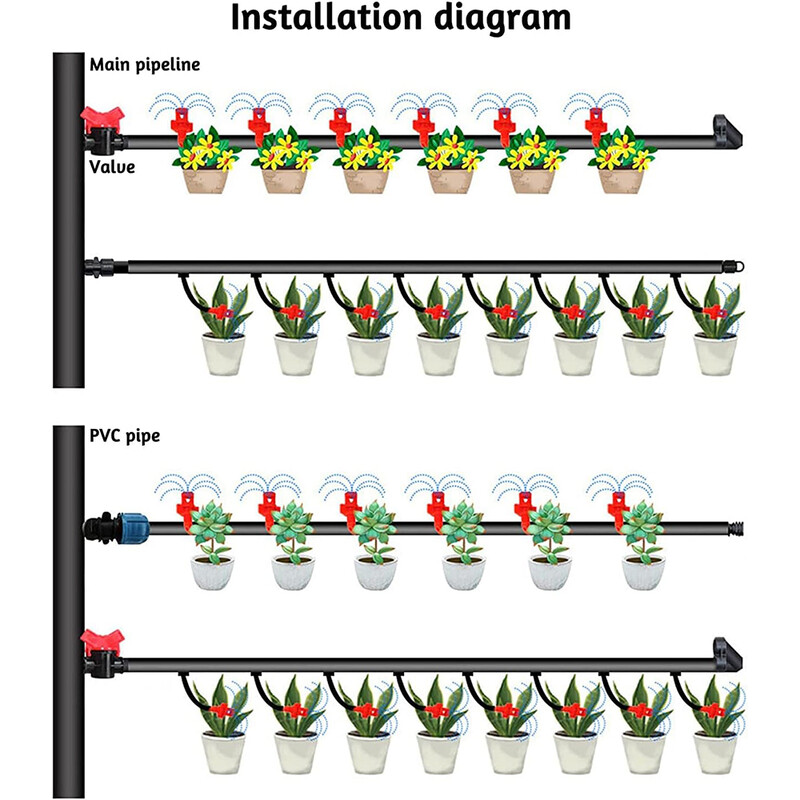 Installation diagram

Main pipeline

Valve

PVC pipe