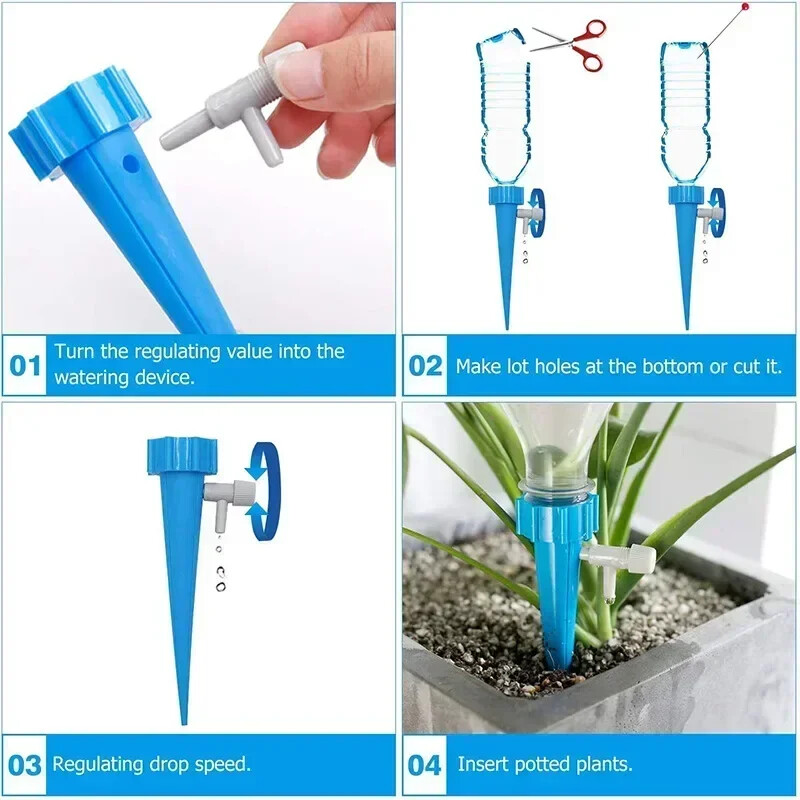 01 Turn the regulating value into the watering device.

02 Make lot holes at the bottom or cut it.

03 Regulating drop speed.

04 Insert potted plants.