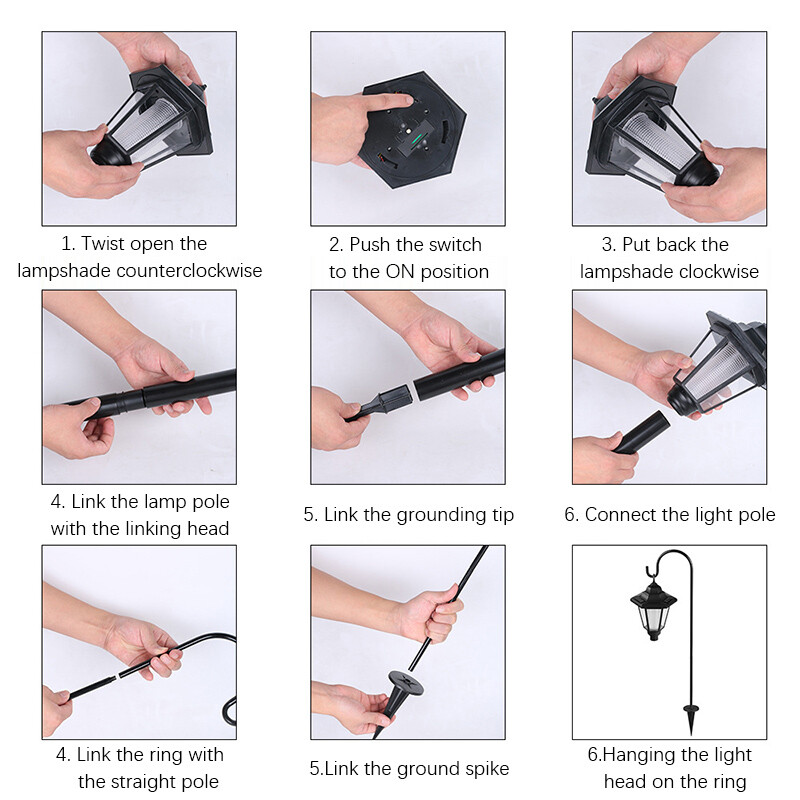 1. Twist open the lampshade counterclockwise

2. Push the switch to the ON position

3. Put back the lampshade clockwise

4. Link the lamp pole with the linking head

5. Link the grounding tip

6. Connect the light pole

4. Link the ring with the straight pole

5.Link the ground spike

6.Hanging the light head on the ring