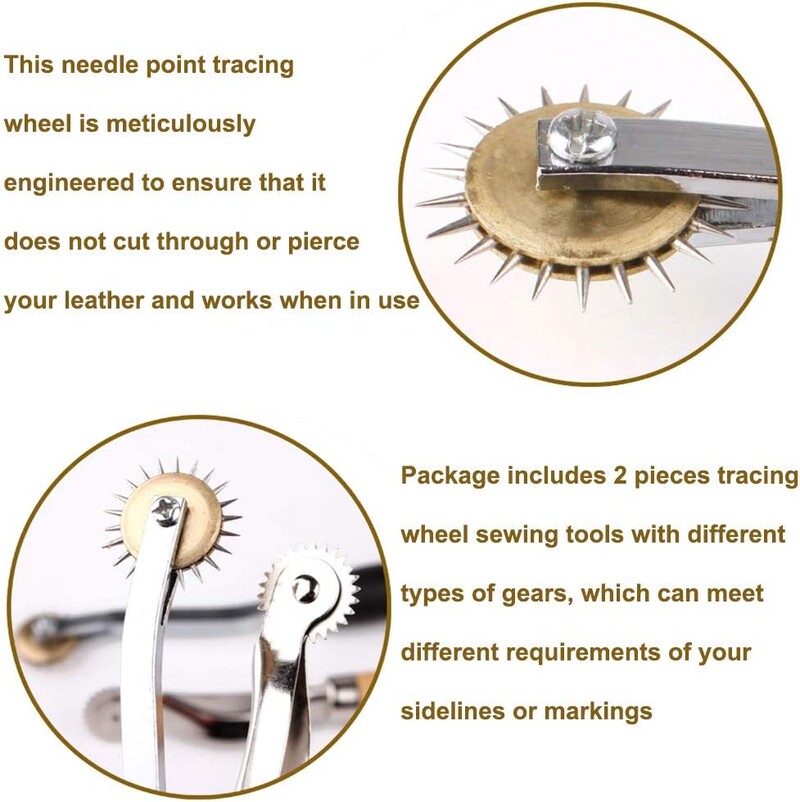 This needle point tracing wheel is meticulously engineered to ensure that it does not cut through or pierce your leather and works when in use

Package includes 2 pieces tracing wheel sewing tools with different types of gears, which can meet different requirements of your sidelines or markings