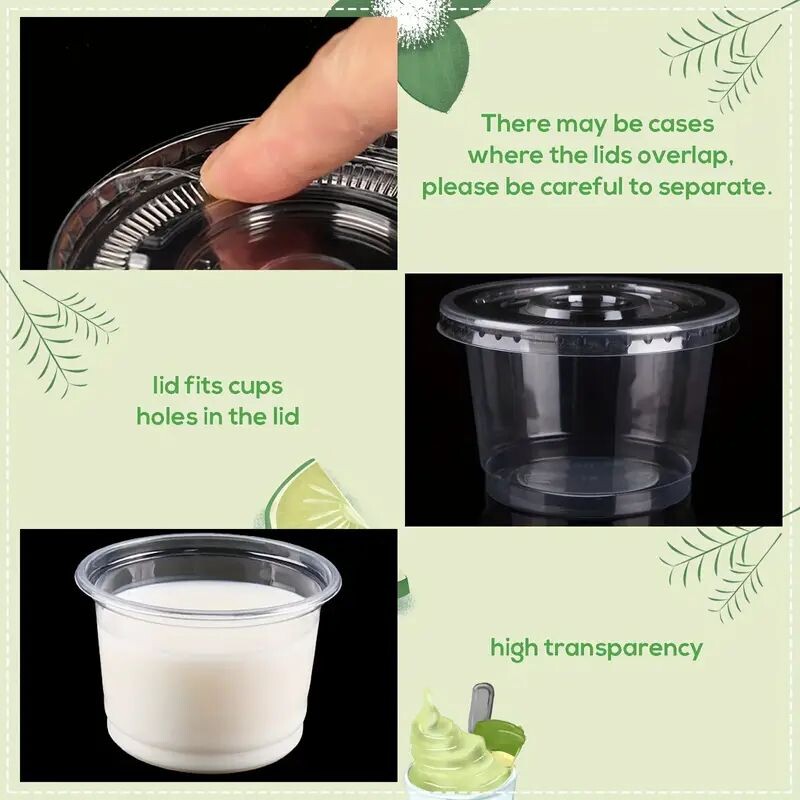 There may be cases where the lids overlap, please be careful to separate.

lid fits cups
holes in the lid

high transparency