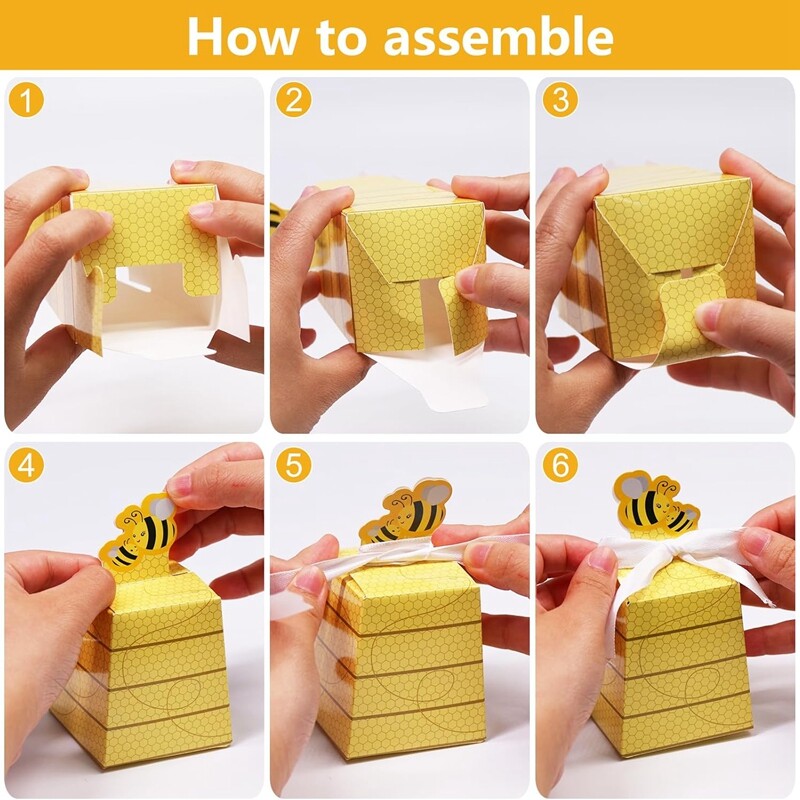 How to assemble

1

2

3

4

5

6