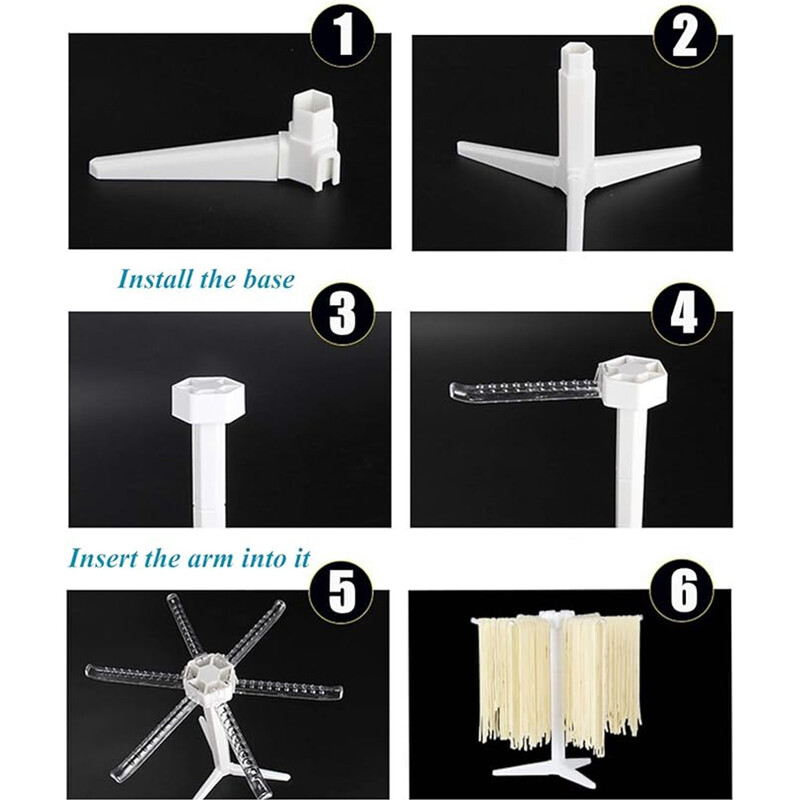 1

2

Install the base

3

4

Insert the arm into it

5

6