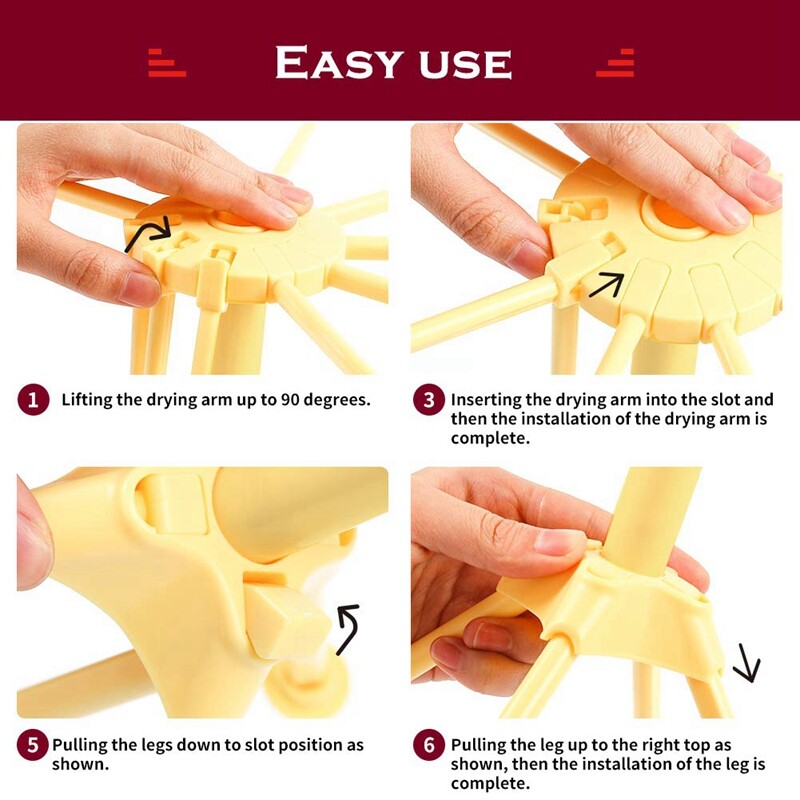 EASY USE

1 Lifting the drying arm up to 90 degrees.

3 Inserting the drying arm into the slot and then the installation of the drying arm is complete.

5 Pulling the legs down to slot position as shown.

6 Pulling the leg up to the right top as shown, then the installation of the leg is complete.