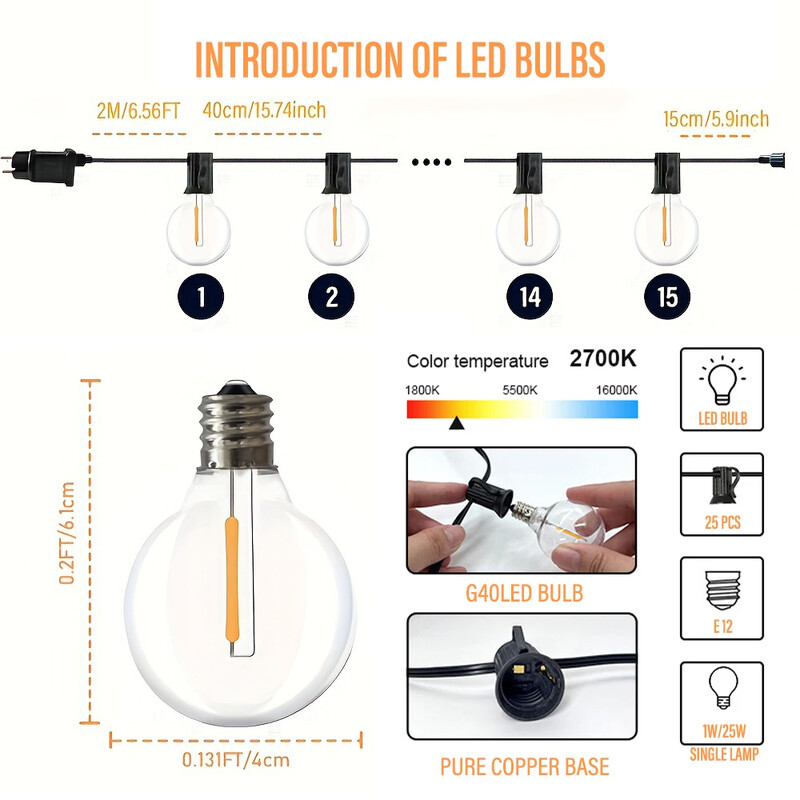 INTRODUCTION OF LED BULBS

2M/6.56FT

40cm/15.74inch

15cm/5.9inch

1

2

14

15

0.2FT/6.1cm

0.131FT/4cm

Color temperature 2700K

1800K 5500K 16000K

G40LED BULB

PURE COPPER BASE

LED BULB

25 PCS

E12

1W/25W
SINGLE LAMP