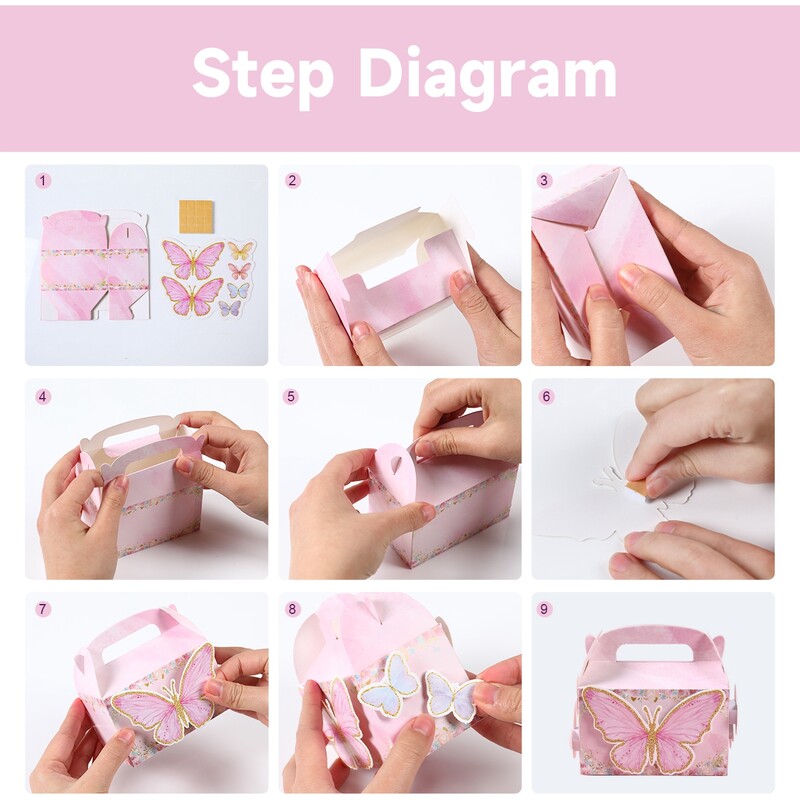 Step Diagram

1

2

3

4

5

6

7

8

9