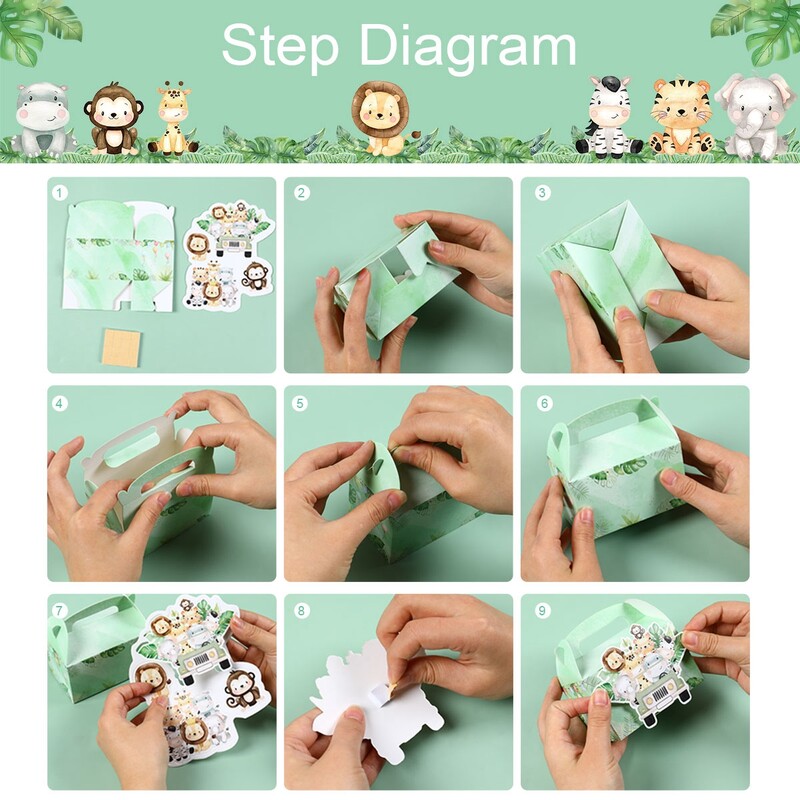 Step Diagram

1

2

3

4

5

6

7

8

9