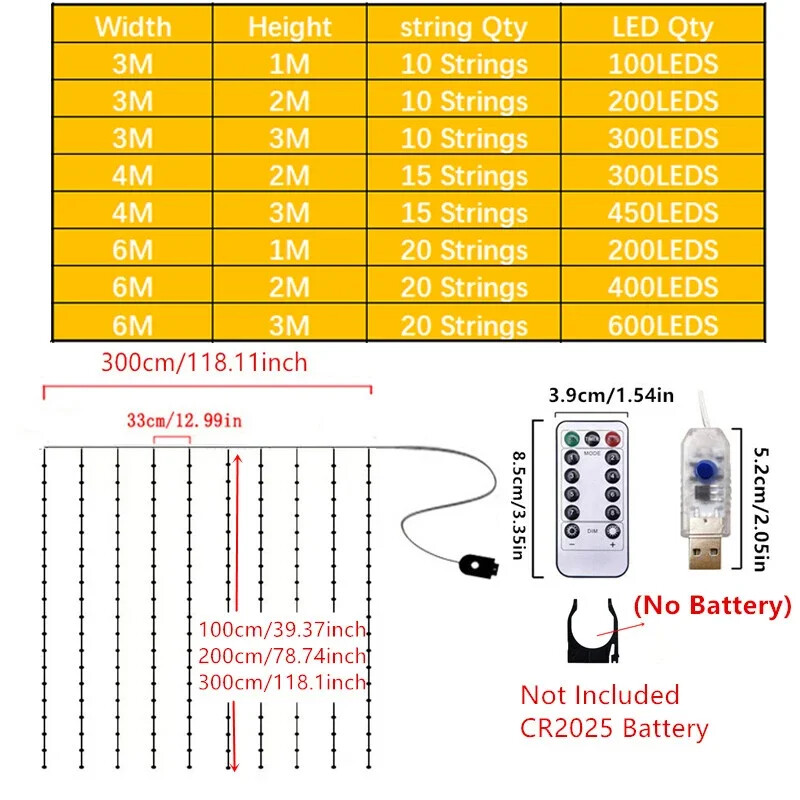 | Width | Height | string Qty | LED Qty |
|---|---|---|---|
| 3M | 1M | 10 Strings | 100LEDS |
| 3M | 2M | 10 Strings | 200LEDS |
| 3M | 3M | 10 Strings | 300LEDS |
| 4M | 2M | 15 Strings | 300LEDS |
| 4M | 3M | 15 Strings | 450LEDS |
| 6M | 1M | 20 Strings | 200LEDS |
| 6M | 2M | 20 Strings | 400LEDS |
| 6M | 3M | 20 Strings | 600LEDS |

300cm/118.11inch

33cm/12.99in

100cm/39.37inch
200cm/78.74inch
300cm/118.1inch

3.9cm/1.54in

8.5cm/3.35in

MODE

DIM

5.2cm/2.05in

(No Battery)

Not Included
CR2025 Battery