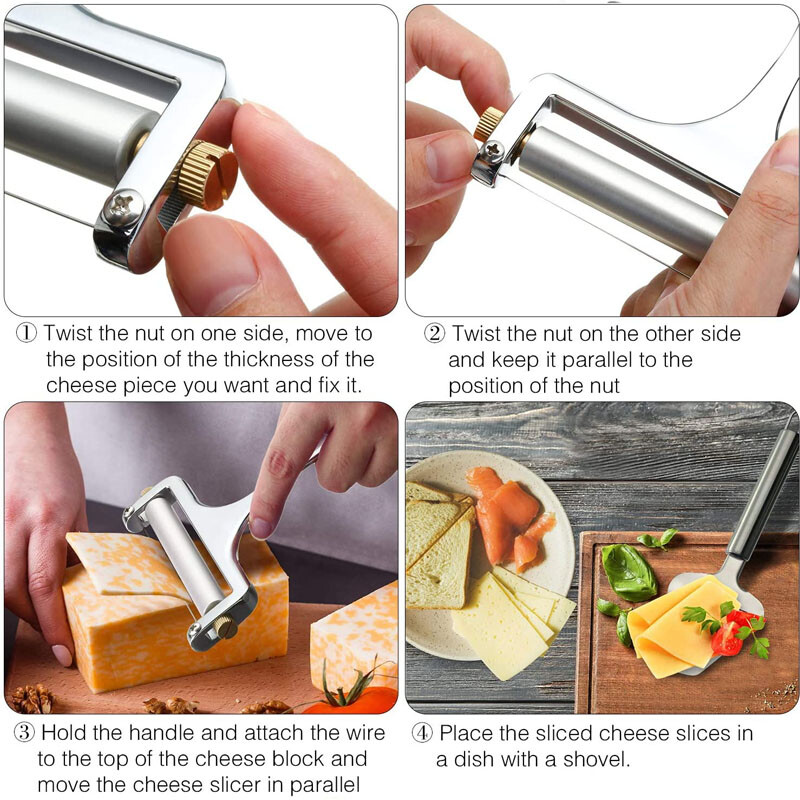 ① Twist the nut on one side, move to the position of the thickness of the cheese piece you want and fix it.

② Twist the nut on the other side and keep it parallel to the position of the nut

③ Hold the handle and attach the wire to the top of the cheese block and move the cheese slicer in parallel

④ Place the sliced cheese slices in a dish with a shovel.