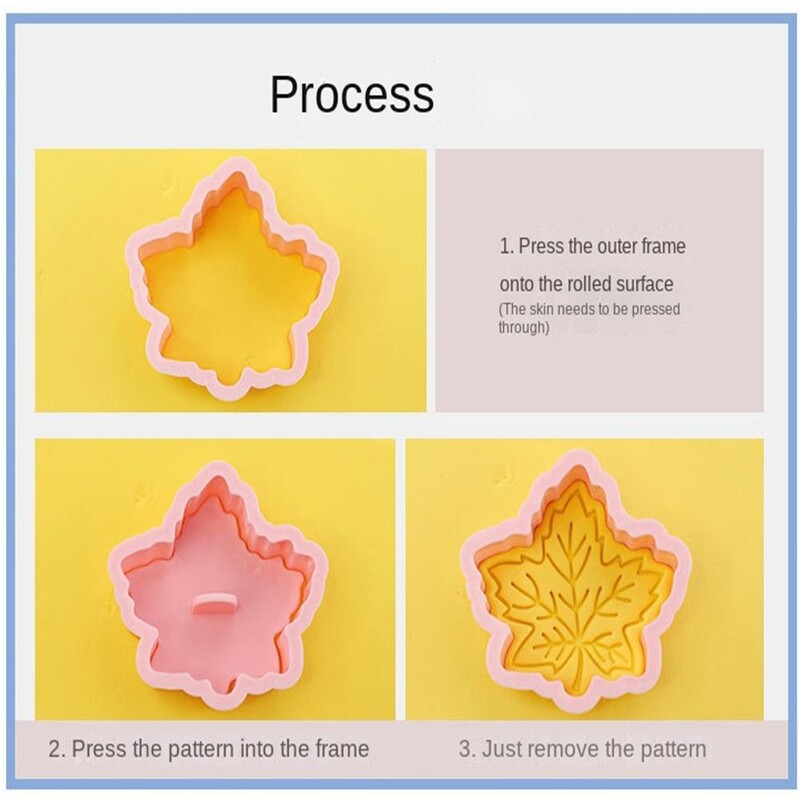 Process

1. Press the outer frame onto the rolled surface
(The skin needs to be pressed through)

2. Press the pattern into the frame

3. Just remove the pattern