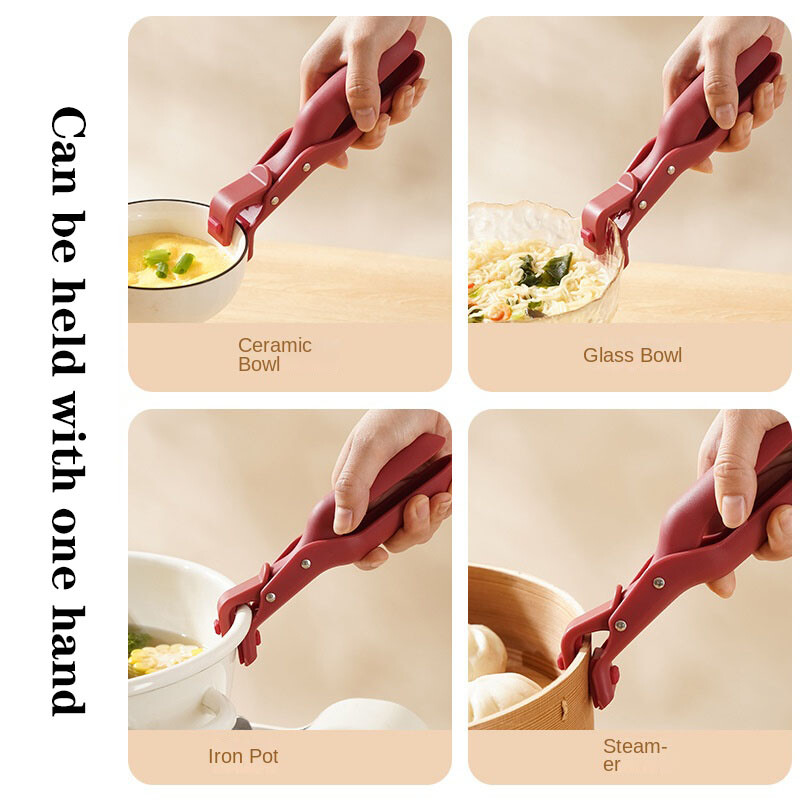 Can be held with one hand

Ceramic Bowl

Glass Bowl

Iron Pot

Steamer