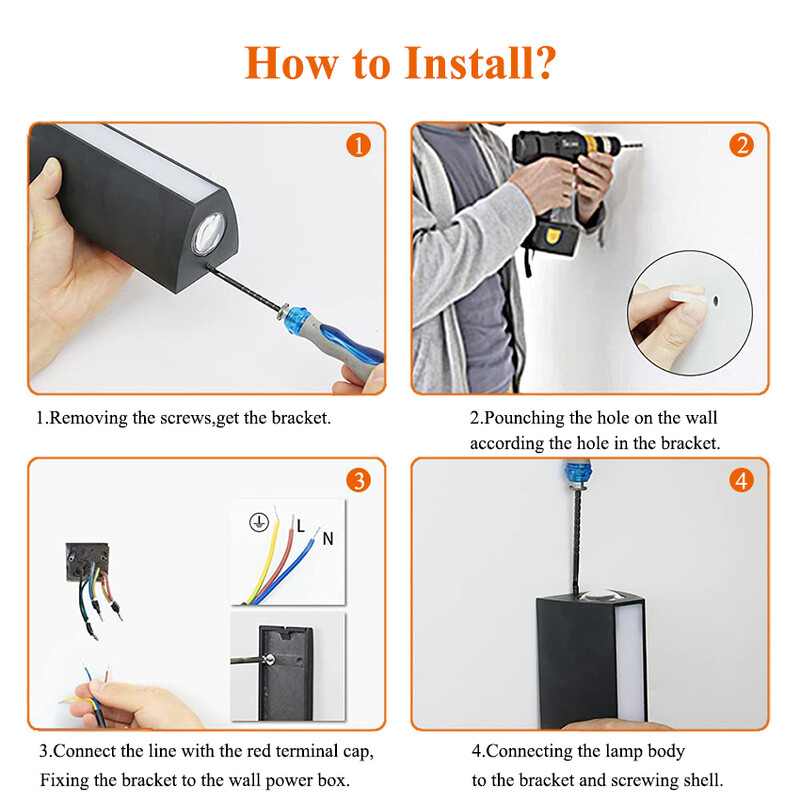 How to Install?

1

2

1.Removing the screws,get the bracket.

2.Pounching the hole on the wall according the hole in the bracket.

3

L

N

4

3.Connect the line with the red terminal cap, Fixing the bracket to the wall power box.

4.Connecting the lamp body to the bracket and screwing shell.