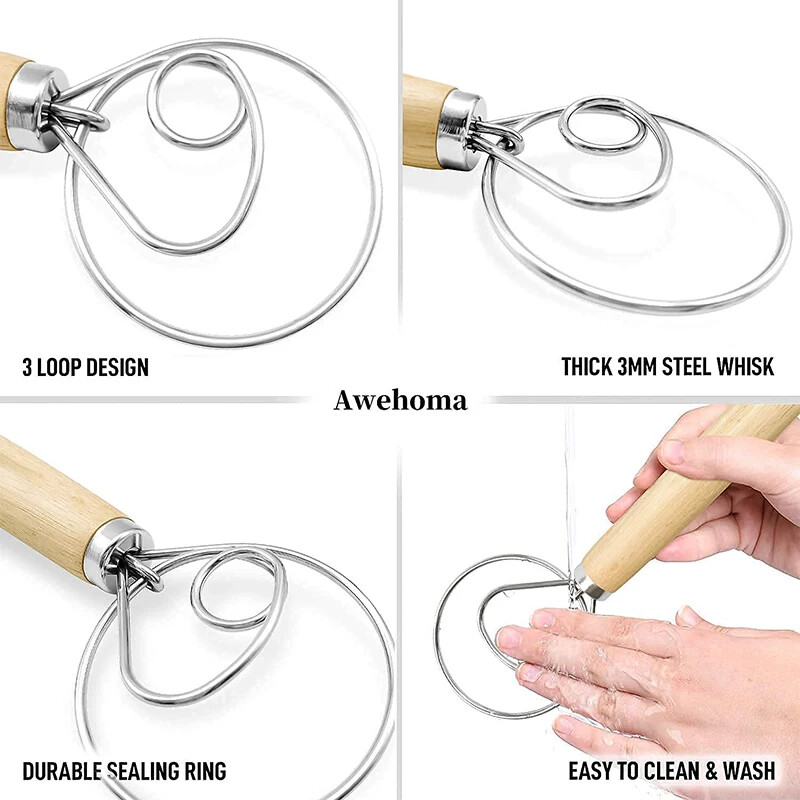 3 LOOP DESIGN

THICK 3MM STEEL WHISK

Awehoma

DURABLE SEALING RING

EASY TO CLEAN & WASH