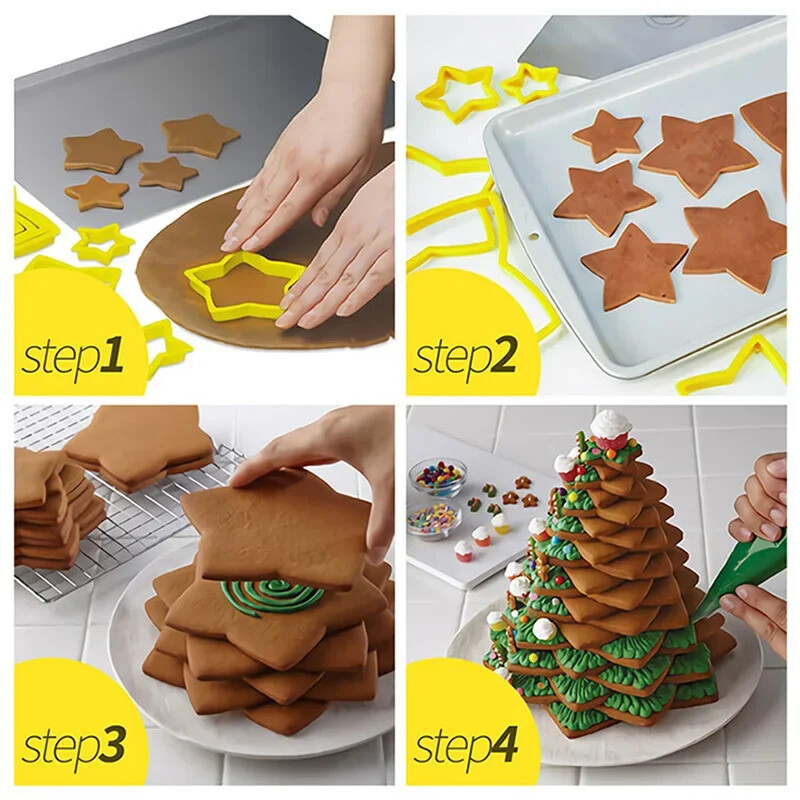 step1

step2

step3

step4